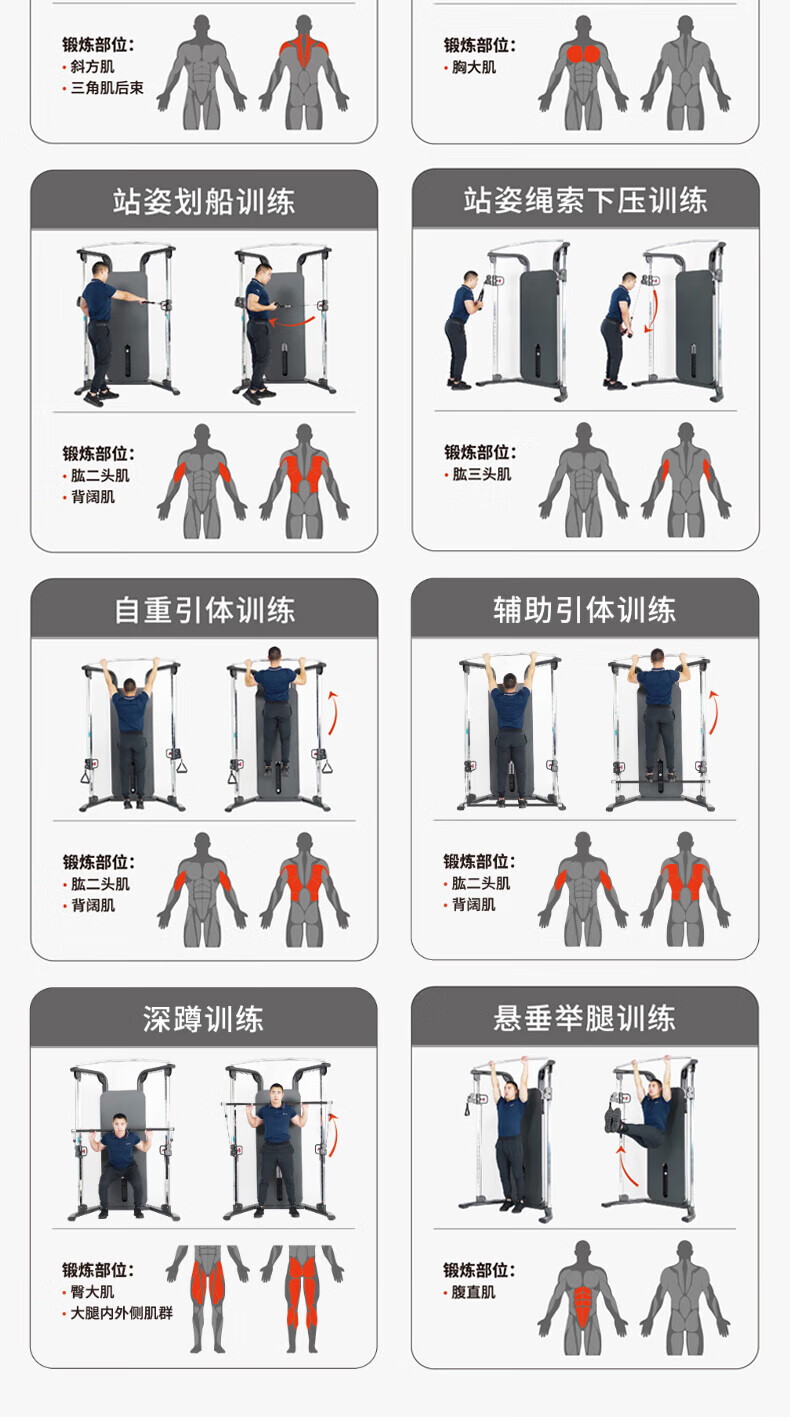 锻炼部位:
• 斜方肌
• 三角肌后束

锻炼部位:
• 胸大肌

站姿划船训练

锻炼部位:
• 肱二头肌
• 背阔肌

站姿绳索下压训练

锻炼部位:
• 肱三头肌

自重引体训练

锻炼部位:
• 肱二头肌
• 背阔肌

辅助引体训练

锻炼部位:
• 肱二头肌
• 背阔肌

深蹲训练

锻炼部位:
• 臀大肌
• 大腿内外侧肌群

悬垂举腿训练

锻炼部位:
• 腹直肌