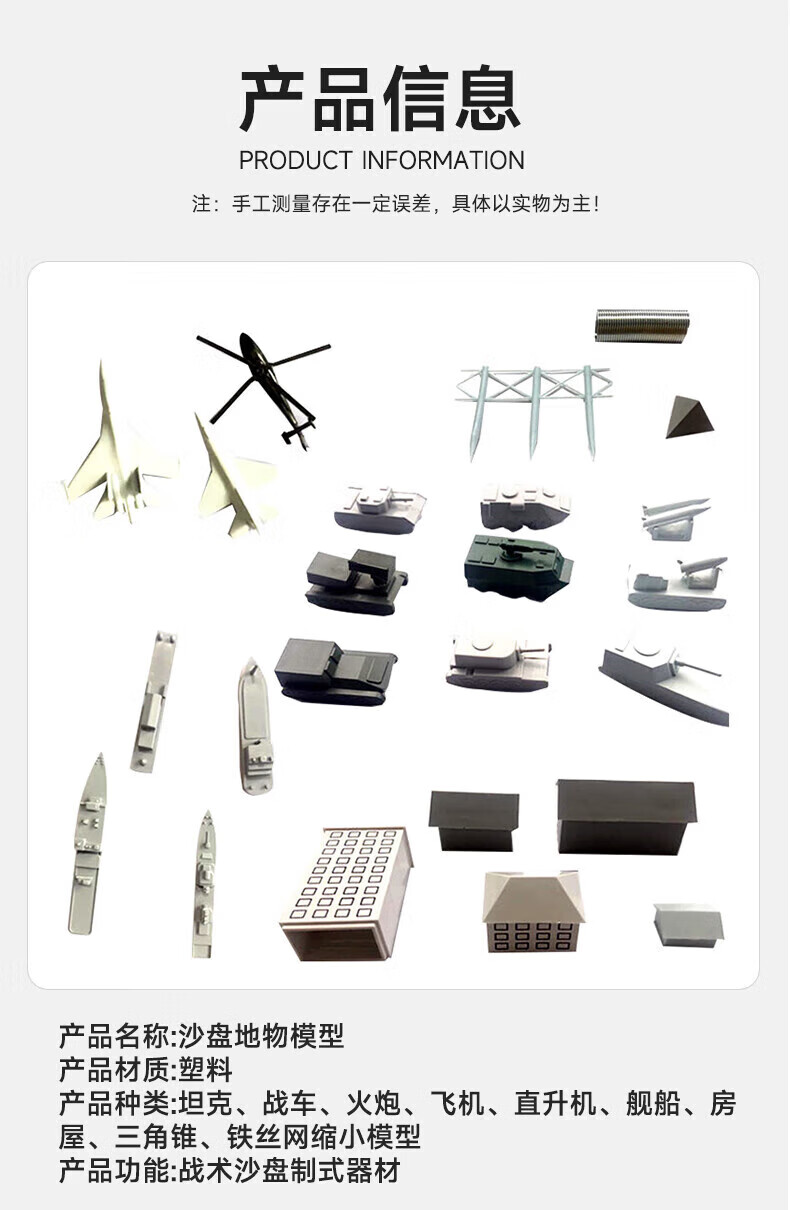 产品信息

PRODUCT INFORMATION

注：手工测量存在一定误差，具体以实物为主！

产品名称:沙盘地物模型
产品材质:塑料
产品种类:坦克、战车、火炮、飞机、直升机、舰船、房屋、三角锥、铁丝网缩小模型
产品功能:战术沙盘制式器材