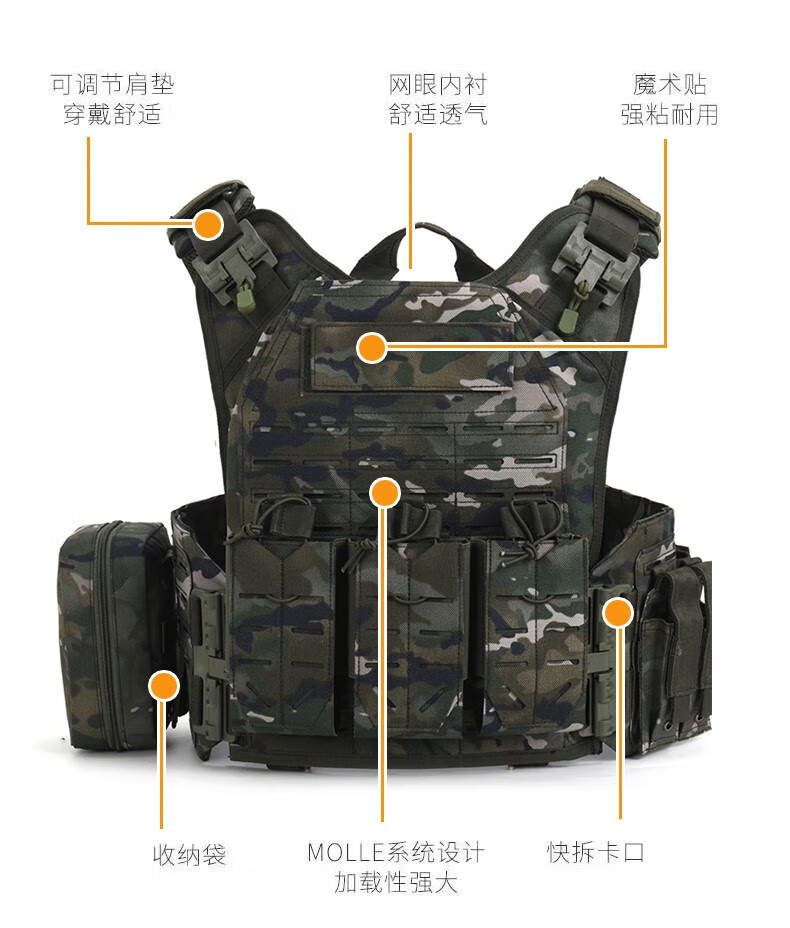 可调节肩垫
穿戴舒适

网眼内衬
舒适透气

魔术贴
强粘耐用

收纳袋

MOLLE系统设计
加载性强大

快拆卡口