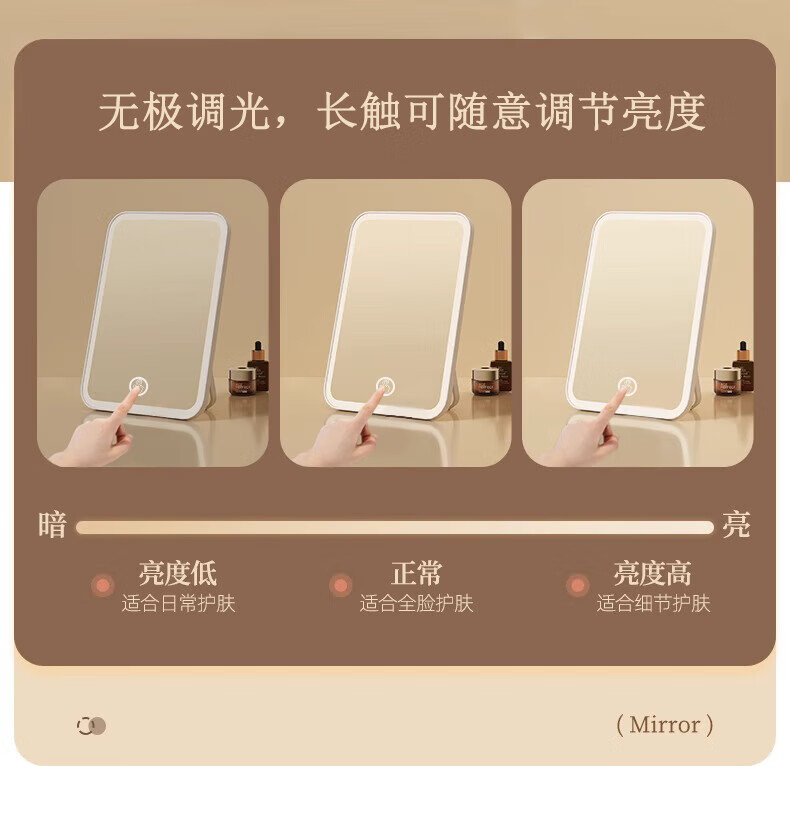 无极调光，长触可随意调节亮度

暗 亮

亮度低
适合日常护肤

正常
适合全脸护肤

亮度高
适合细节护肤

( Mirror )