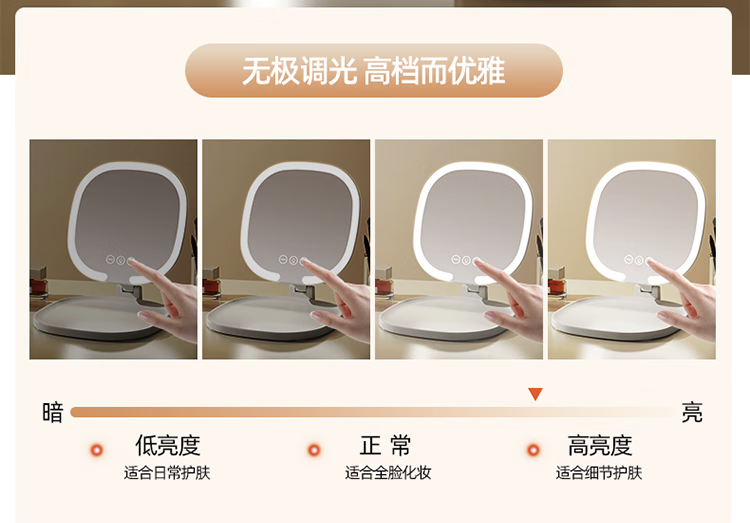 无极调光 高档而优雅

暗

亮

低亮度
适合日常护肤

正 常
适合全脸化妆

高亮度
适合细节护肤