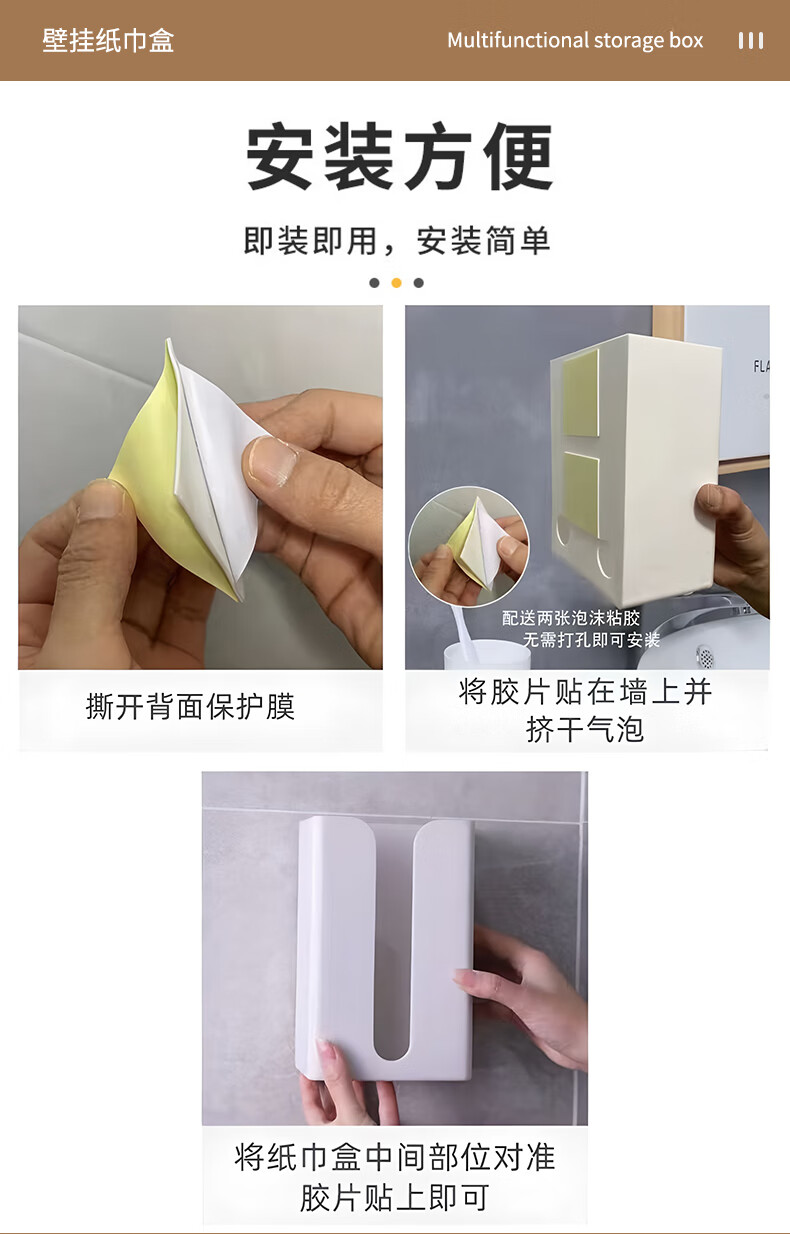 壁挂纸巾盒 Multifunctional storage box

安装方便

即装即用，安装简单

撕开背面保护膜

FLA

配送两张泡沫粘胶
无需打孔即可安装

将胶片贴在墙上并挤干气泡

将纸巾盒中间部位对准胶片贴上即可