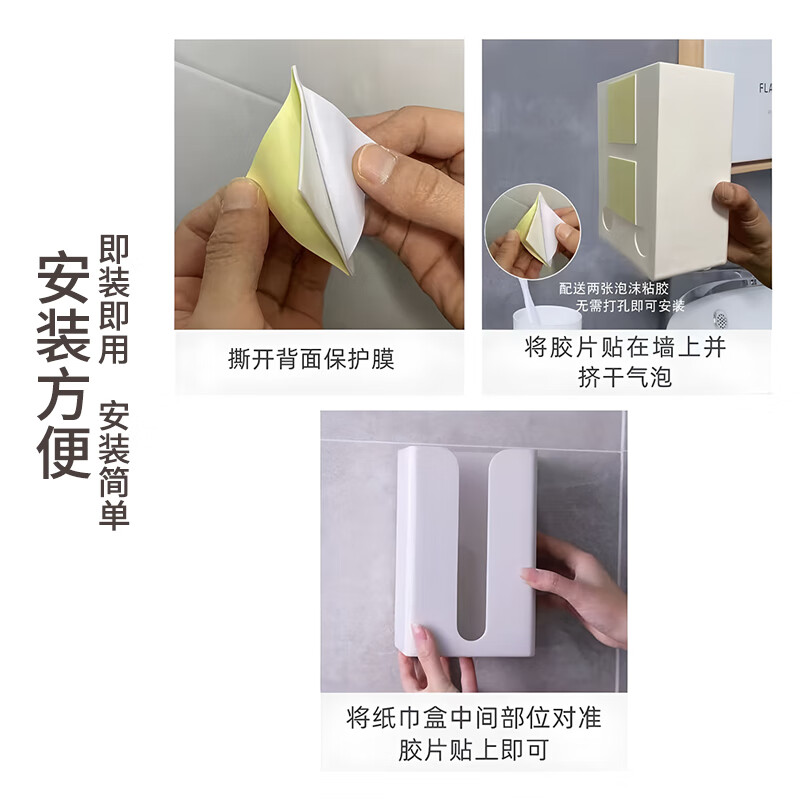 安装方便

即装即用 安装简单

撕开背面保护膜

FLA

配送两张泡沫粘胶
无需打孔即可安装

将胶片贴在墙上并挤干气泡

将纸巾盒中间部位对准胶片贴上即可