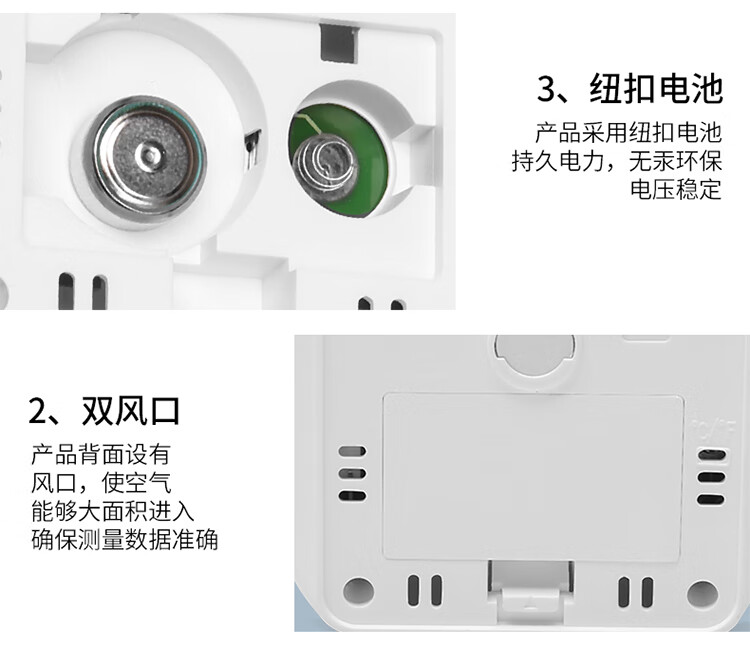 3、纽扣电池

产品采用纽扣电池
持久电力，无汞环保
电压稳定

2、双风口

产品背面设有
风口，使空气
能够大面积进入
确保测量数据准确

°C/°F