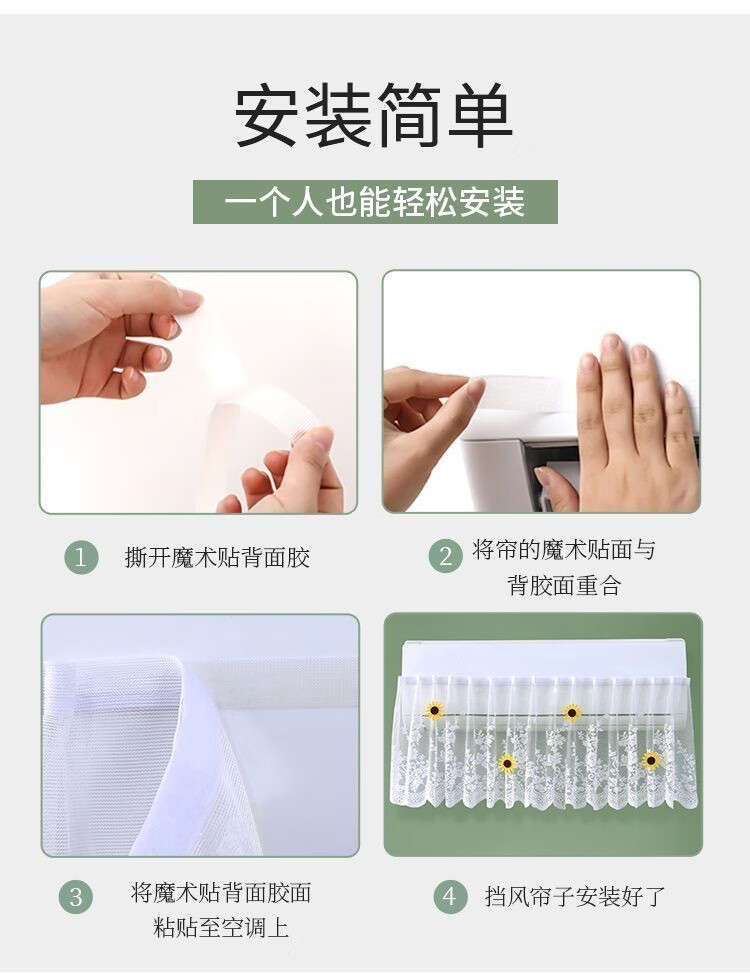 安装简单

一个人也能轻松安装

1 撕开魔术贴背面胶

2 将帘的魔术贴面与背胶面重合

3 将魔术贴背面胶面粘贴至空调上

4 挡风帘子安装好了