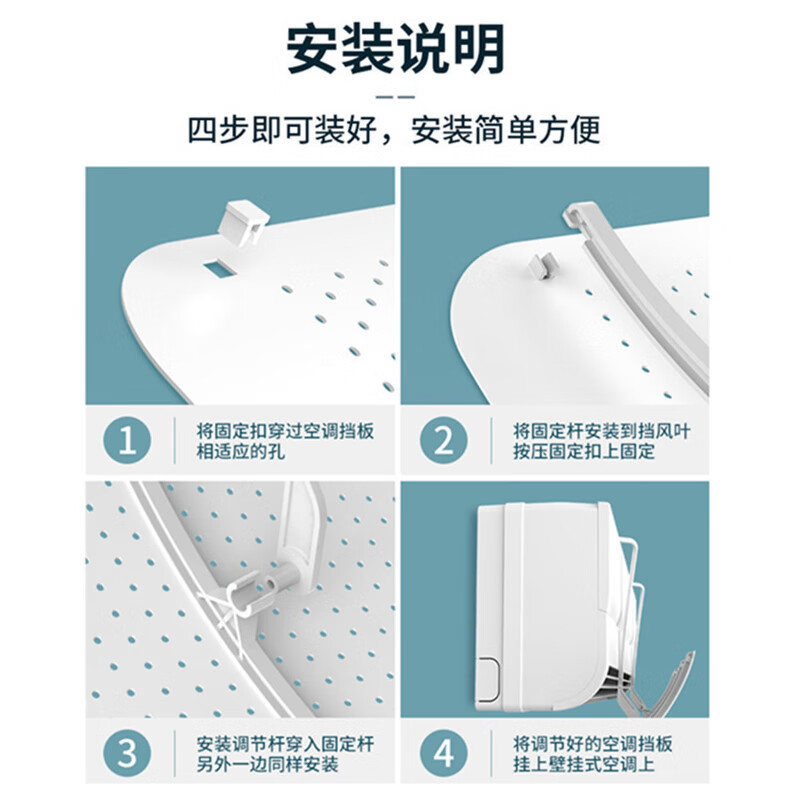 安装说明

四步即可装好，安装简单方便

1 将固定扣穿过空调挡板相适应的孔

2 将固定杆安装到挡风叶按压固定扣上固定

3 安装调节杆穿入固定杆另外一边同样安装

4 将调节好的空调挡板挂上壁挂式空调上