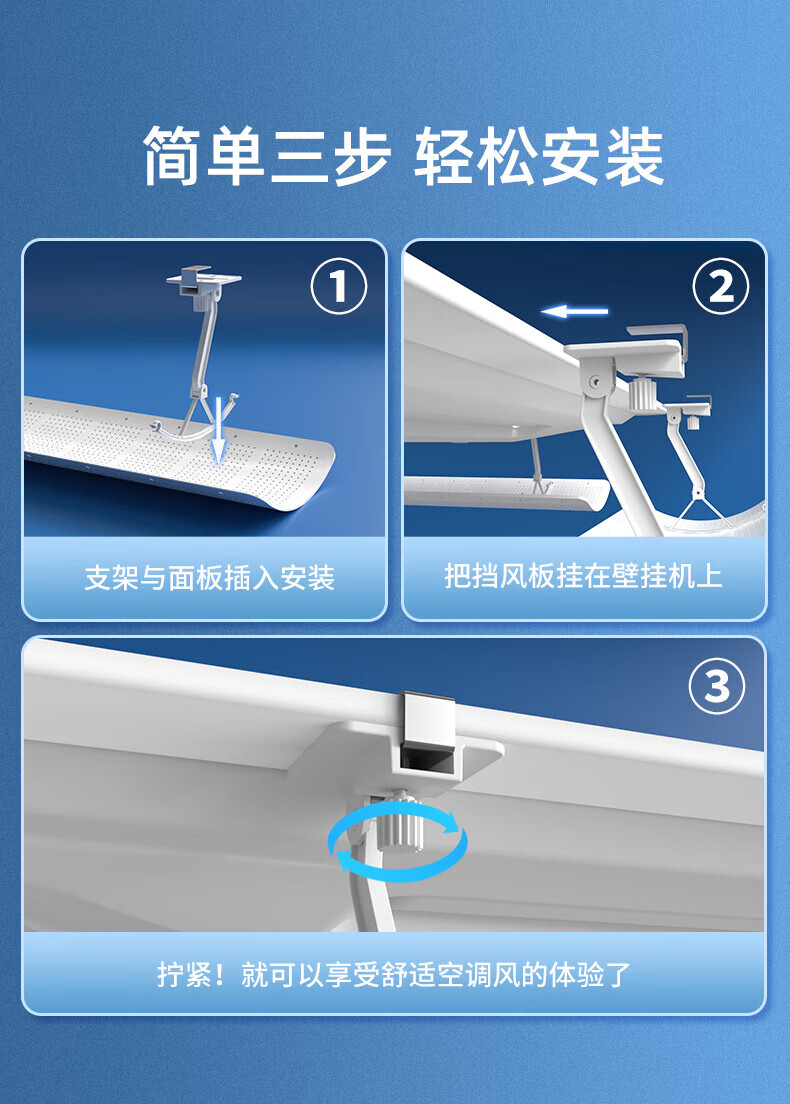 简单三步 轻松安装

①

支架与面板插入安装

②

把挡风板挂在壁挂机上

③

拧紧！就可以享受舒适空调风的体验了