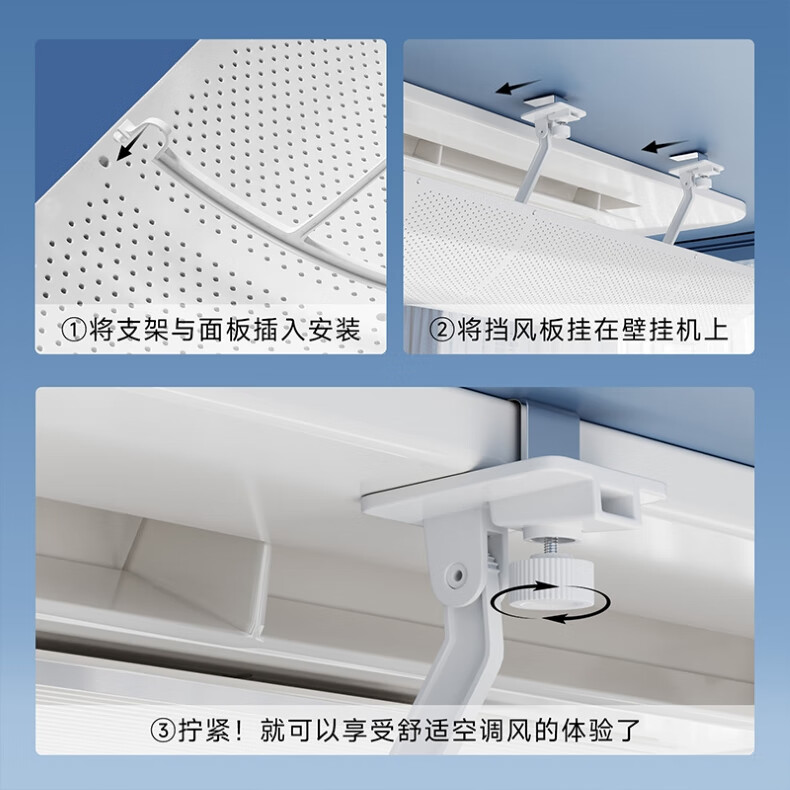 ①将支架与面板插入安装

②将挡风板挂在壁挂机上

③拧紧！就可以享受舒适空调风的体验了