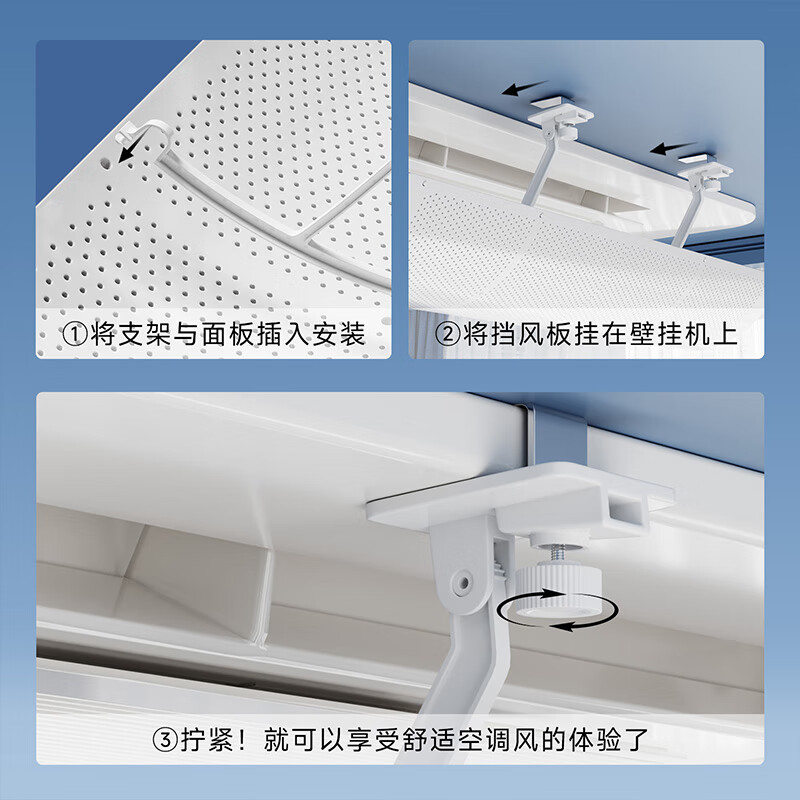 ①将支架与面板插入安装

②将挡风板挂在壁挂机上

③拧紧！就可以享受舒适空调风的体验了