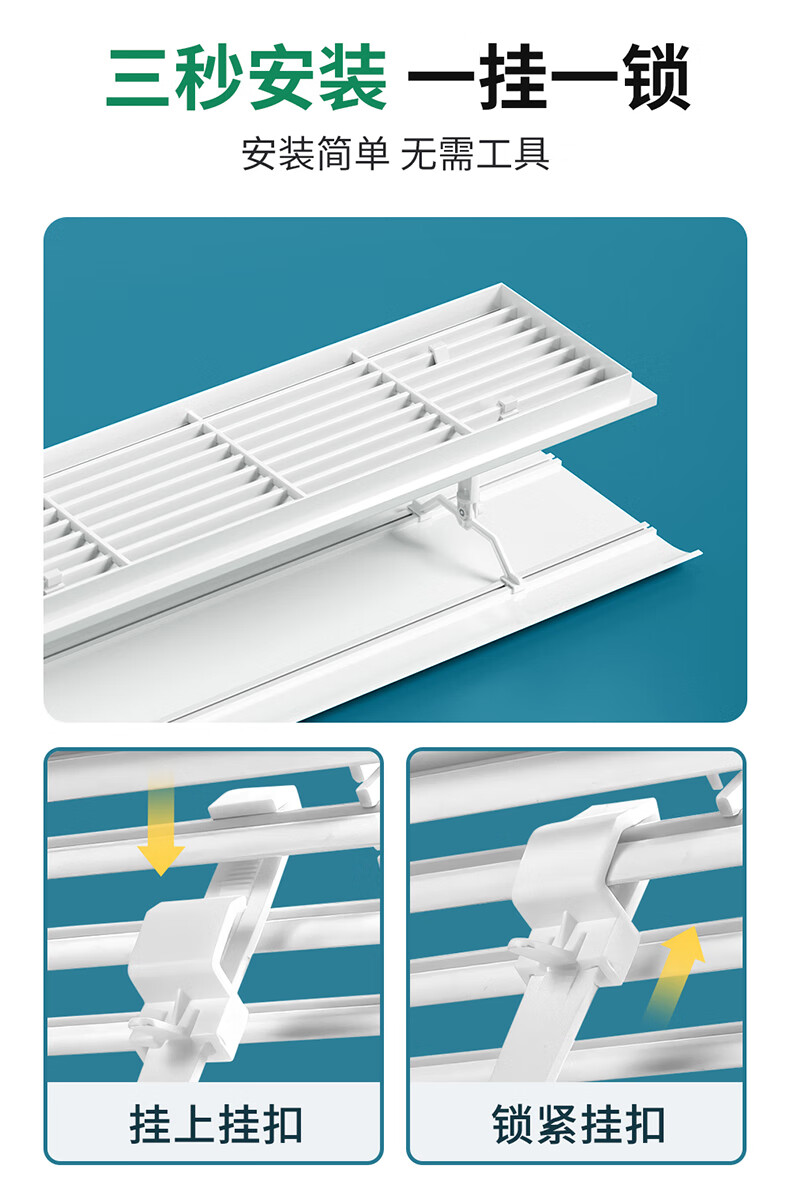 三秒安装 一挂一锁

安装简单 无需工具

挂上挂扣

锁紧挂扣