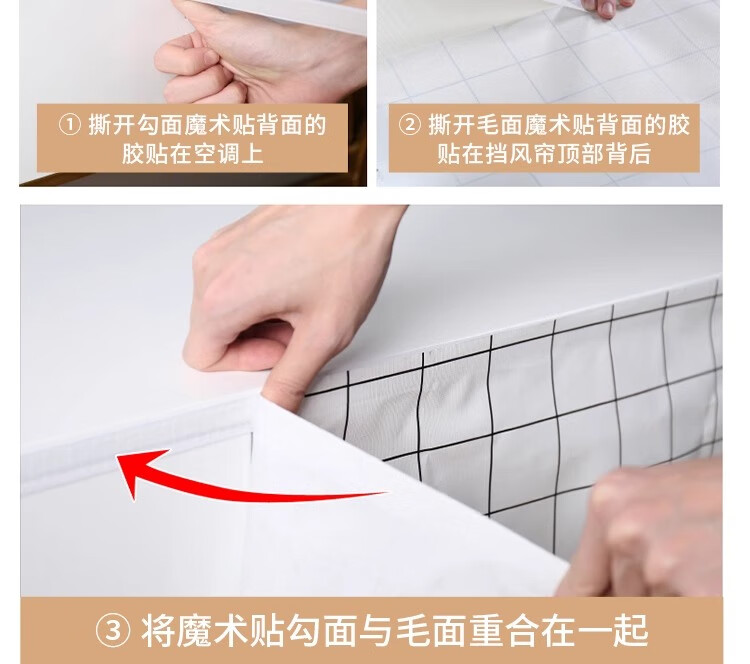 ① 撕开勾面魔术贴背面的胶贴在空调上

② 撕开毛面魔术贴背面的胶贴在挡风帘顶部背后

③ 将魔术贴勾面与毛面重合在一起