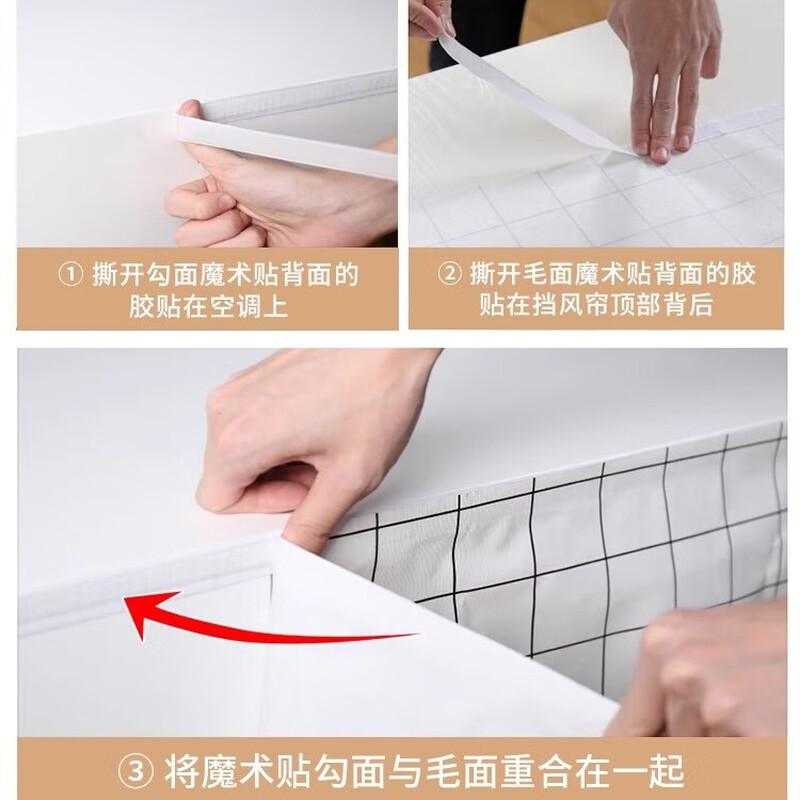 ① 撕开勾面魔术贴背面的胶贴在空调上

② 撕开毛面魔术贴背面的胶贴在挡风帘顶部背后

③ 将魔术贴勾面与毛面重合在一起