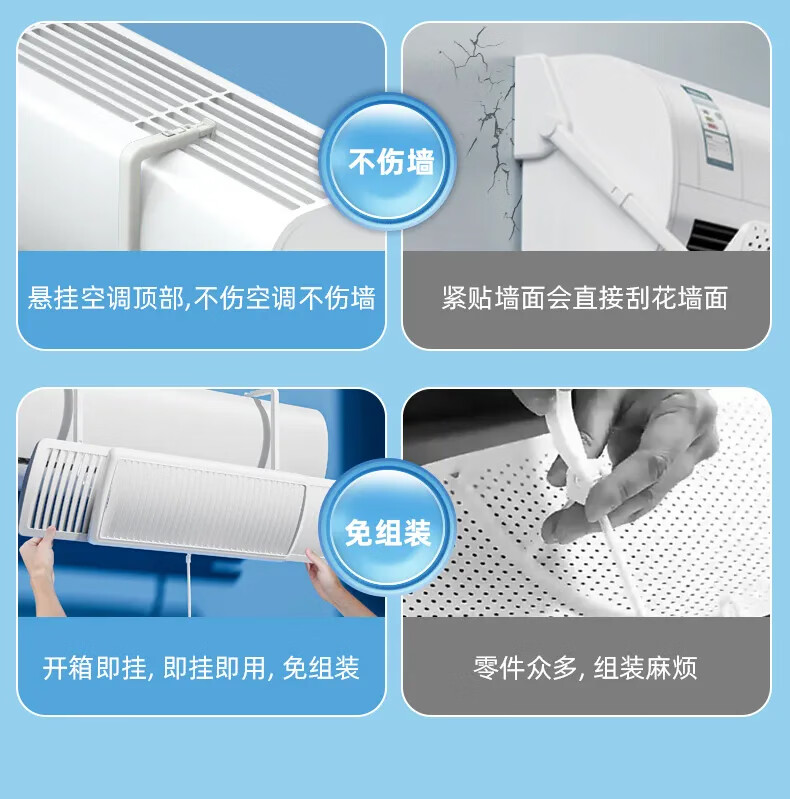 不伤墙

悬挂空调顶部,不伤空调不伤墙

紧贴墙面会直接刮花墙面

免组装

开箱即挂, 即挂即用, 免组装

零件众多, 组装麻烦