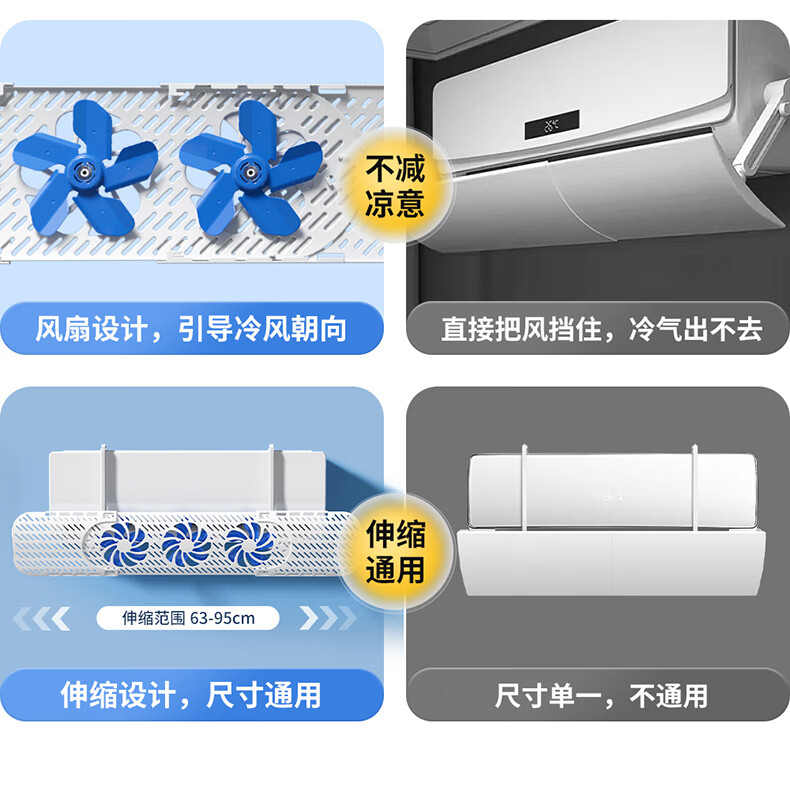 不减凉意

风扇设计，引导冷风朝向

直接把风挡住，冷气出不去

伸缩通用

伸缩范围 63-95cm

伸缩设计，尺寸通用

尺寸单一，不通用