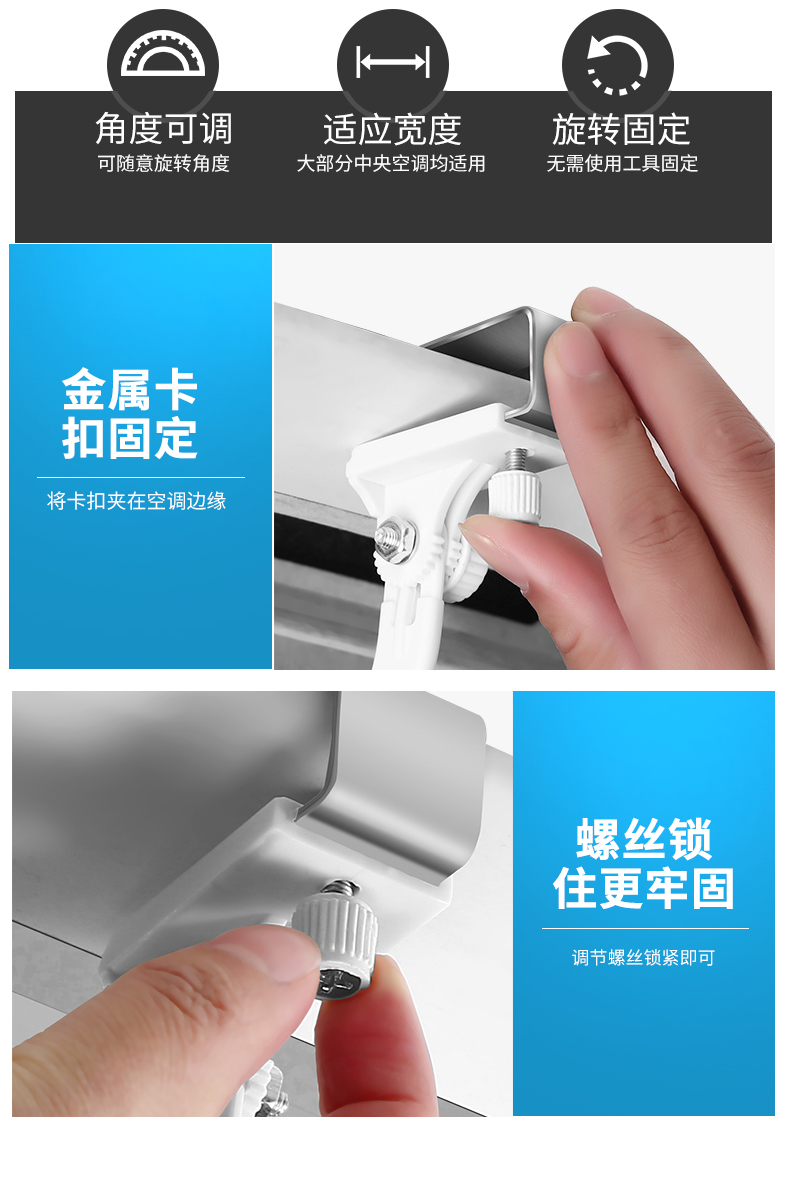 角度可调
可随意旋转角度

适应宽度
大部分中央空调均适用

旋转固定
无需使用工具固定

金属卡扣固定
将卡扣夹在空调边缘

螺丝锁住更牢固
调节螺丝锁紧即可