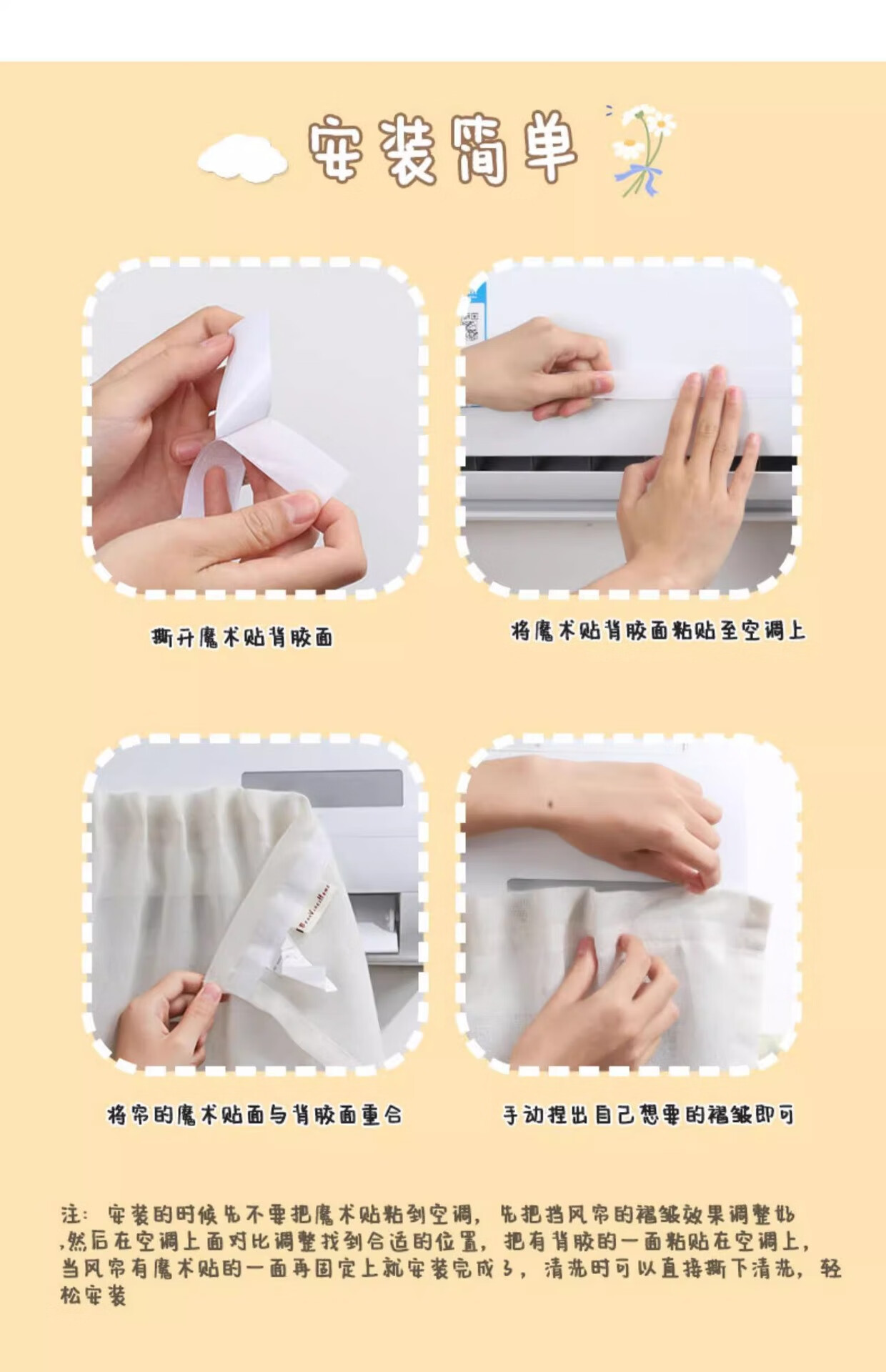 安装简单

撕开魔术贴背胶面

将魔术贴背胶面粘贴至空调上

将帘的魔术贴面与背胶面重合

手动捏出自己想要的褶皱即可

注：安装的时候先不要把魔术贴粘到空调，先把挡风帘的褶皱效果调整好，然后在空调上面对比调整找到合适的位置，把有背胶的一面粘贴在空调上，当风帘有魔术贴的一面再固定上就安装完成了，清洗时可以直接撕下清洗，轻松安装