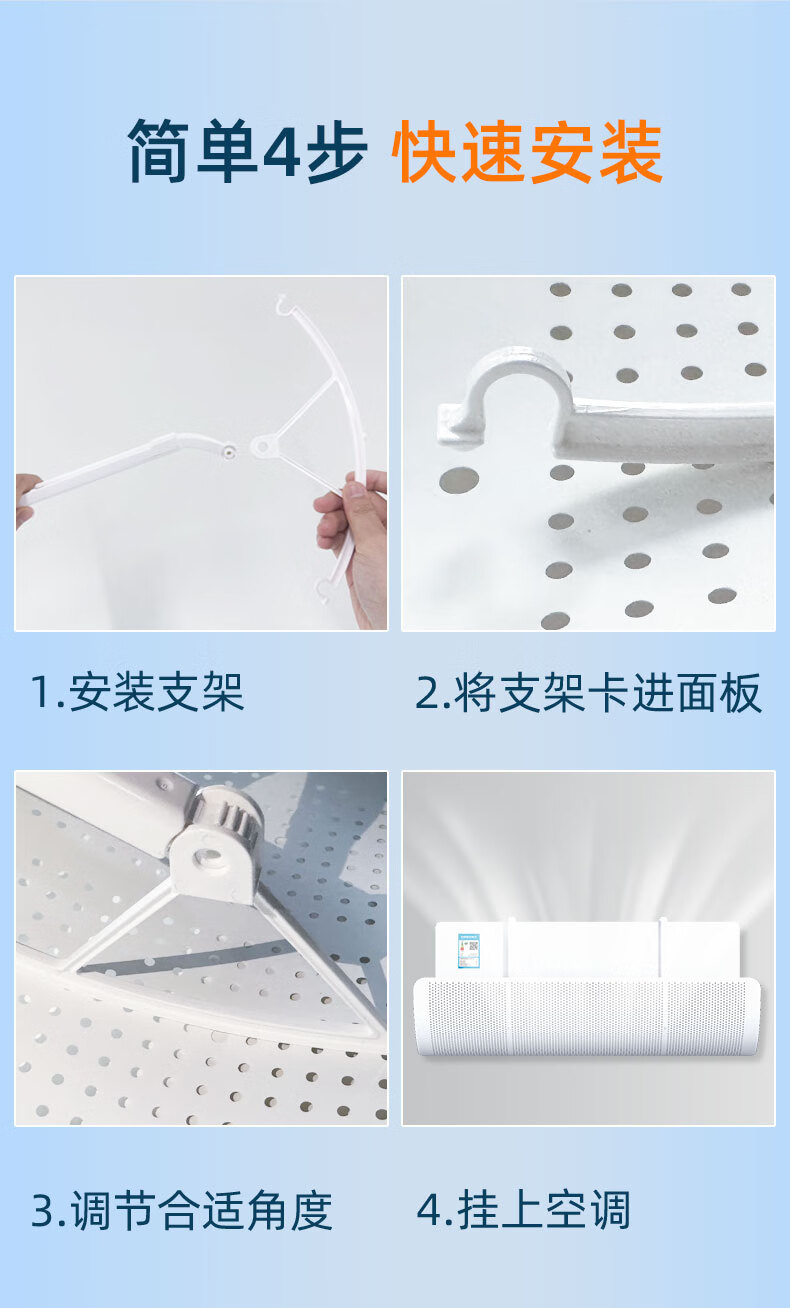 简单4步 快速安装

1.安装支架

2.将支架卡进面板

3.调节合适角度

4.挂上空调