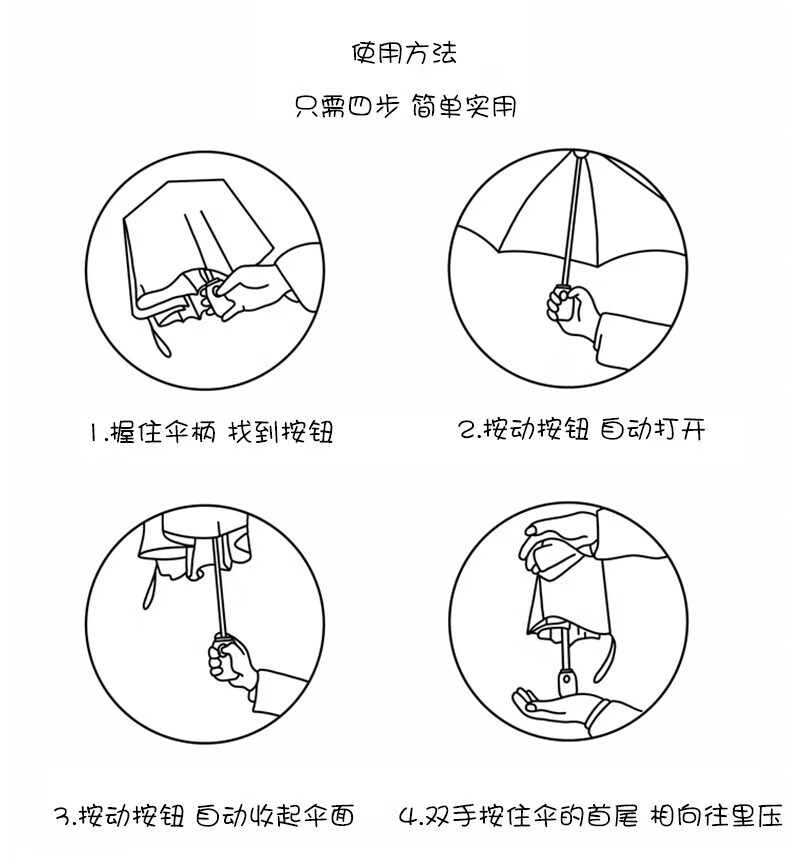 使用方法

只需四步 简单实用

1.握住伞柄 找到按钮

2.按动按钮 自动打开

3.按动按钮 自动收起伞面

4.双手按住伞的首尾 相向往里压