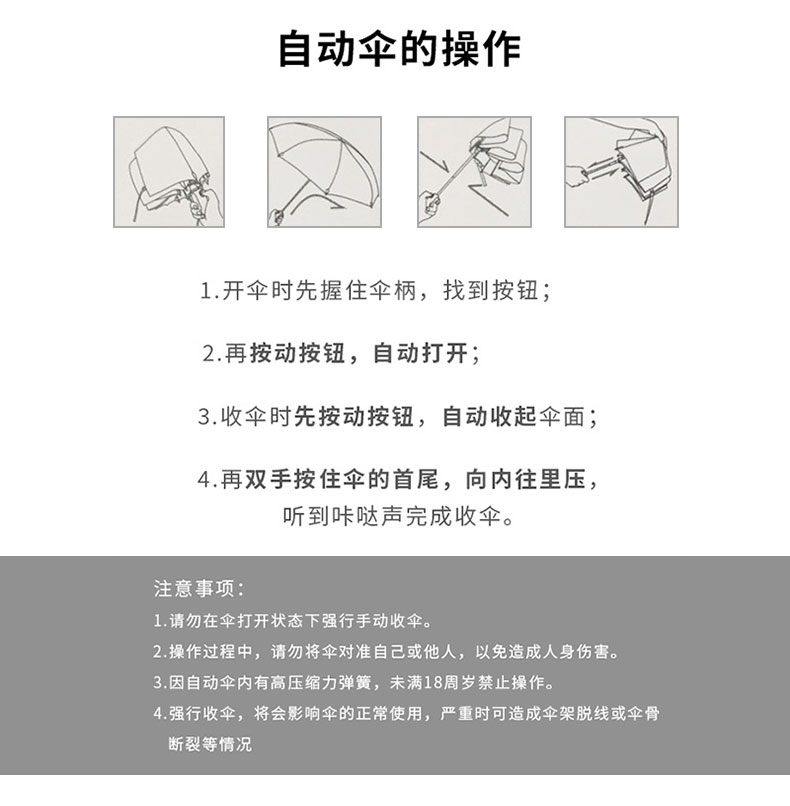 自动伞的操作

1.开伞时先握住伞柄，找到按钮；

2.再按动按钮，自动打开；

3.收伞时先按动按钮，自动收起伞面；

4.再双手按住伞的首尾，向内往里压，听到咔哒声完成收伞。

注意事项：

1.请勿在伞打开状态下强行手动收伞。

2.操作过程中，请勿将伞对准自己或他人，以免造成人身伤害。

3.因自动伞内有高压缩力弹簧，未满18周岁禁止操作。

4.强行收伞，将会影响伞的正常使用，严重时可造成伞架脱线或伞骨断裂等情况