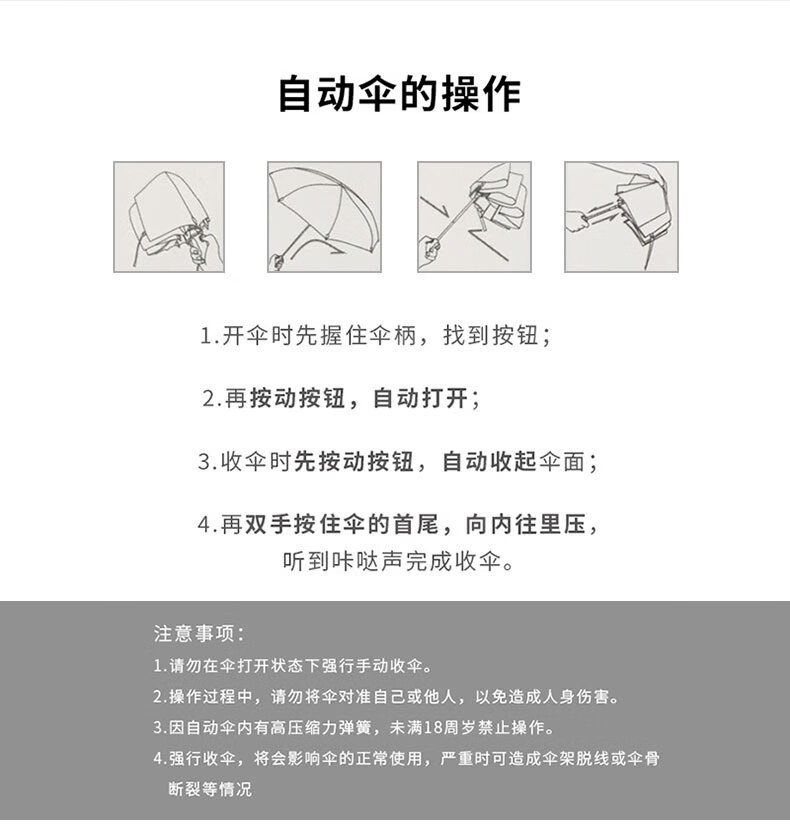 自动伞的操作

1.开伞时先握住伞柄，找到按钮；

2.再按动按钮，自动打开；

3.收伞时先按动按钮，自动收起伞面；

4.再双手按住伞的首尾，向内往里压，听到咔哒声完成收伞。

注意事项：

1.请勿在伞打开状态下强行手动收伞。

2.操作过程中，请勿将伞对准自己或他人，以免造成人身伤害。

3.因自动伞内有高压缩力弹簧，未满18周岁禁止操作。

4.强行收伞，将会影响伞的正常使用，严重时可造成伞架脱线或伞骨断裂等情况