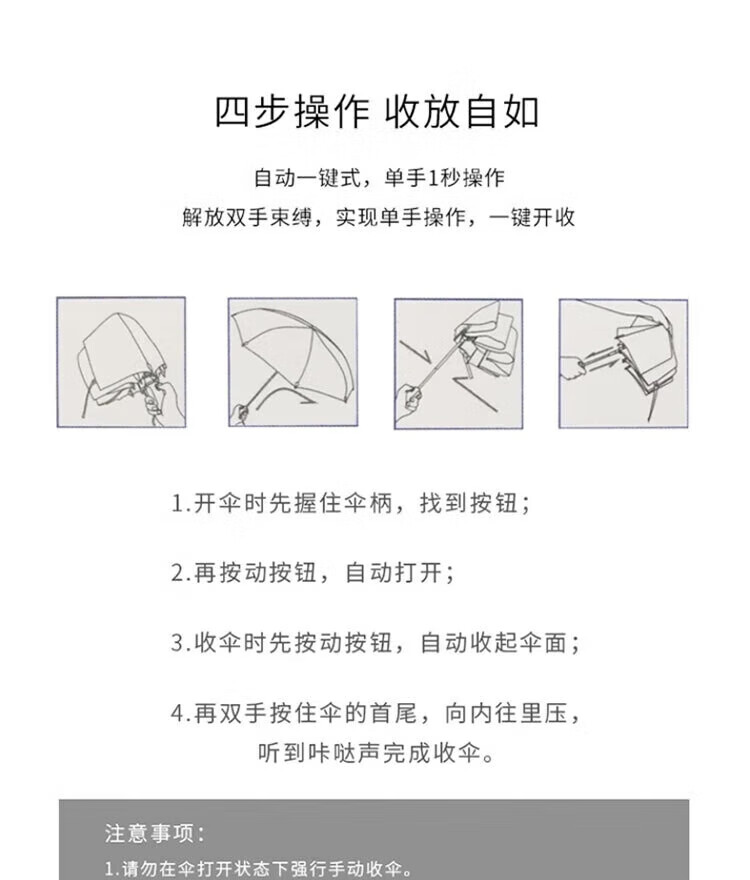 四步操作 收放自如

自动一键式，单手1秒操作
解放双手束缚，实现单手操作，一键开收

1.开伞时先握住伞柄，找到按钮；

2.再按动按钮，自动打开；

3.收伞时先按动按钮，自动收起伞面；

4.再双手按住伞的首尾，向内往里压，听到咔哒声完成收伞。

注意事项：
1.请勿在伞打开状态下强行手动收伞。