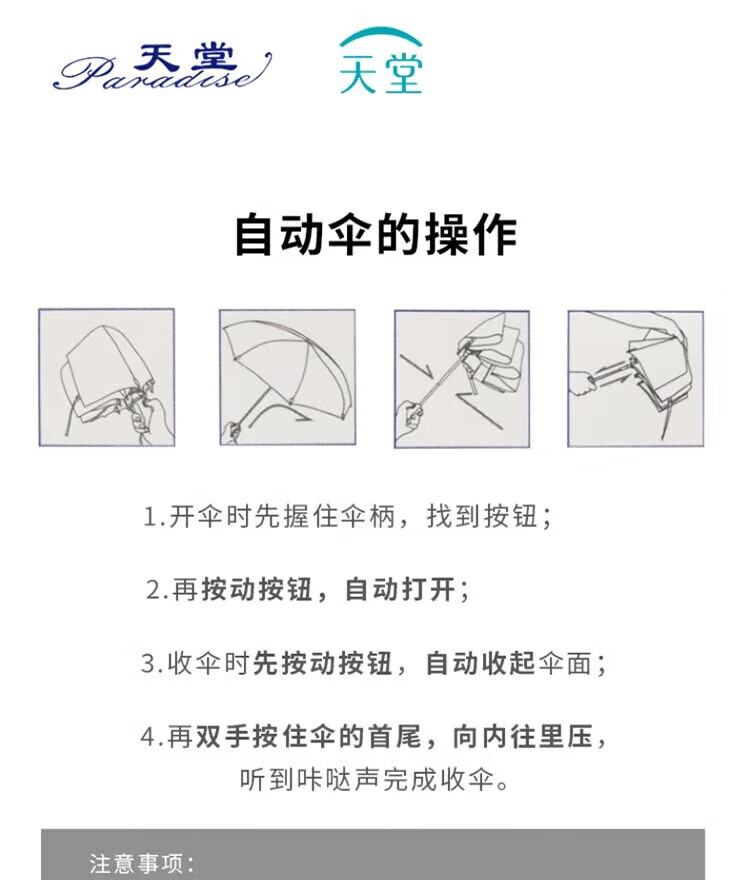 天堂
Paradise

天堂

自动伞的操作

1.开伞时先握住伞柄，找到按钮；

2.再按动按钮，自动打开；

3.收伞时先按动按钮，自动收起伞面；

4.再双手按住伞的首尾，向内往里压，听到咔哒声完成收伞。

注意事项：