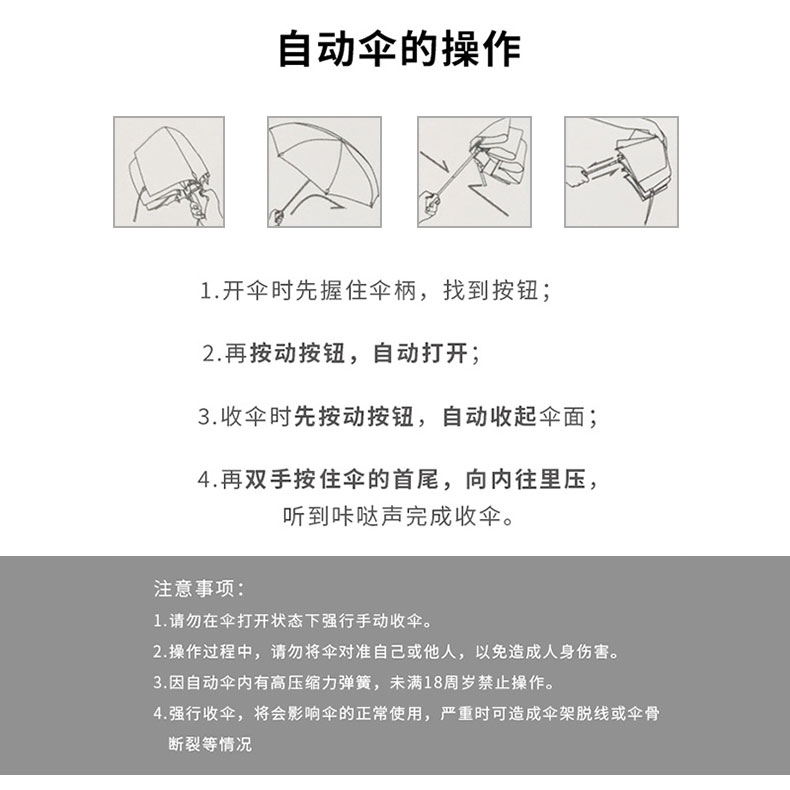 自动伞的操作

1.开伞时先握住伞柄，找到按钮；

2.再按动按钮，自动打开；

3.收伞时先按动按钮，自动收起伞面；

4.再双手按住伞的首尾，向内往里压，听到咔哒声完成收伞。

注意事项：
1.请勿在伞打开状态下强行手动收伞。
2.操作过程中，请勿将伞对准自己或他人，以免造成人身伤害。
3.因自动伞内有高压缩力弹簧，未满18周岁禁止操作。
4.强行收伞，将会影响伞的正常使用，严重时可造成伞架脱线或伞骨断裂等情况