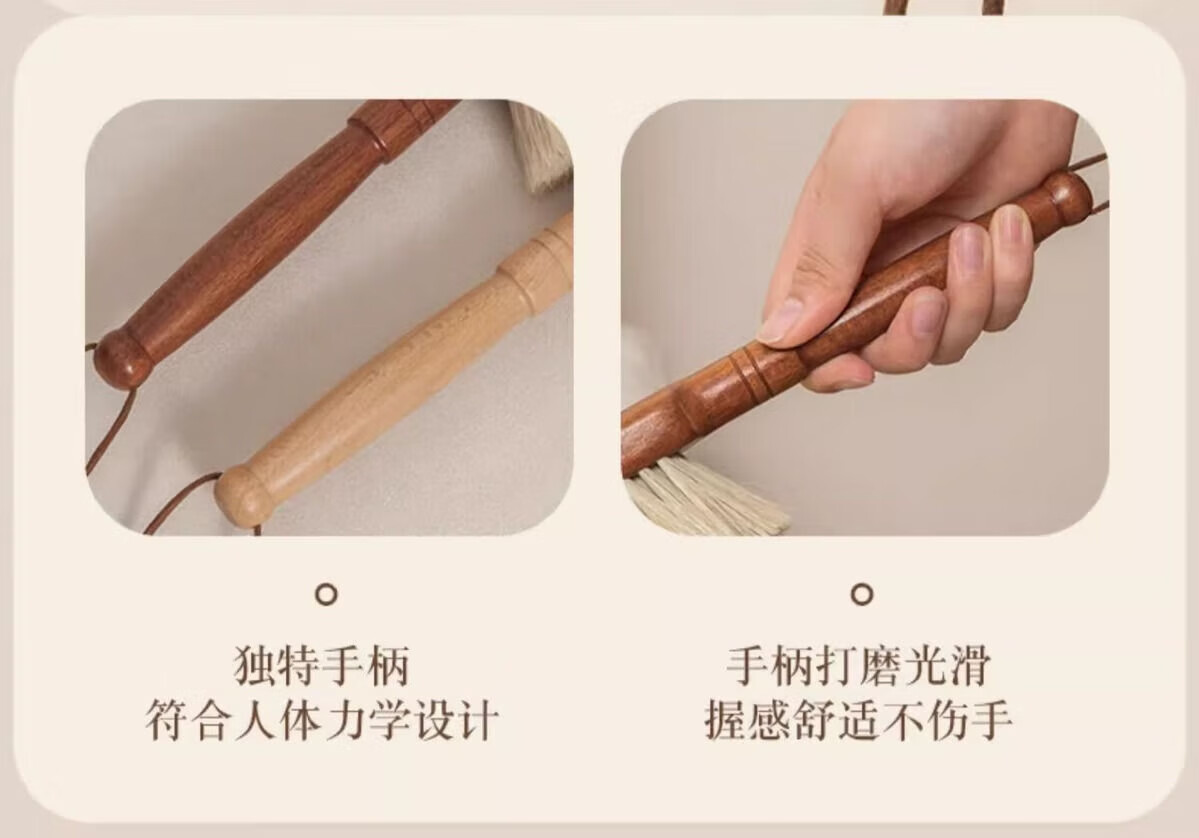 独特手柄
符合人体力学设计

手柄打磨光滑
握感舒适不伤手