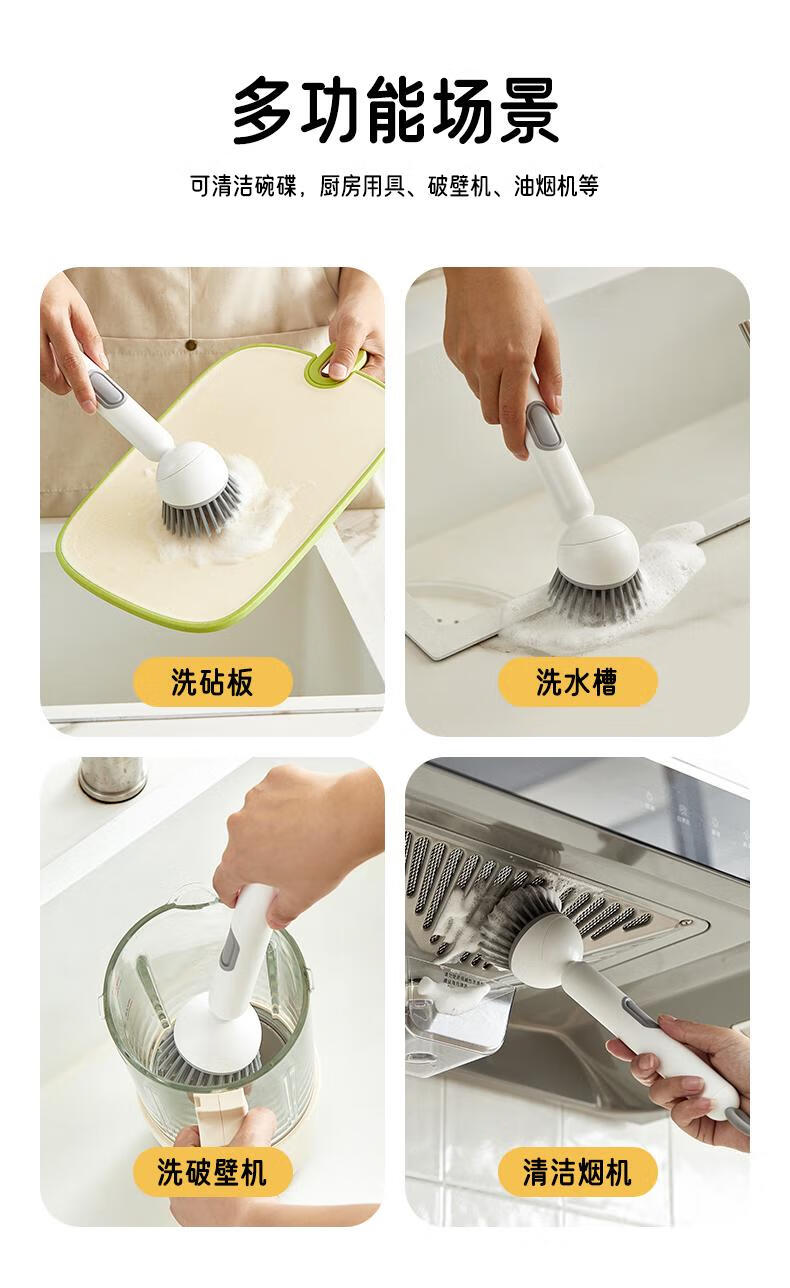 多功能场景

可清洁碗碟，厨房用具、破壁机、油烟机等

洗砧板

洗水槽

洗破壁机

清洁烟机