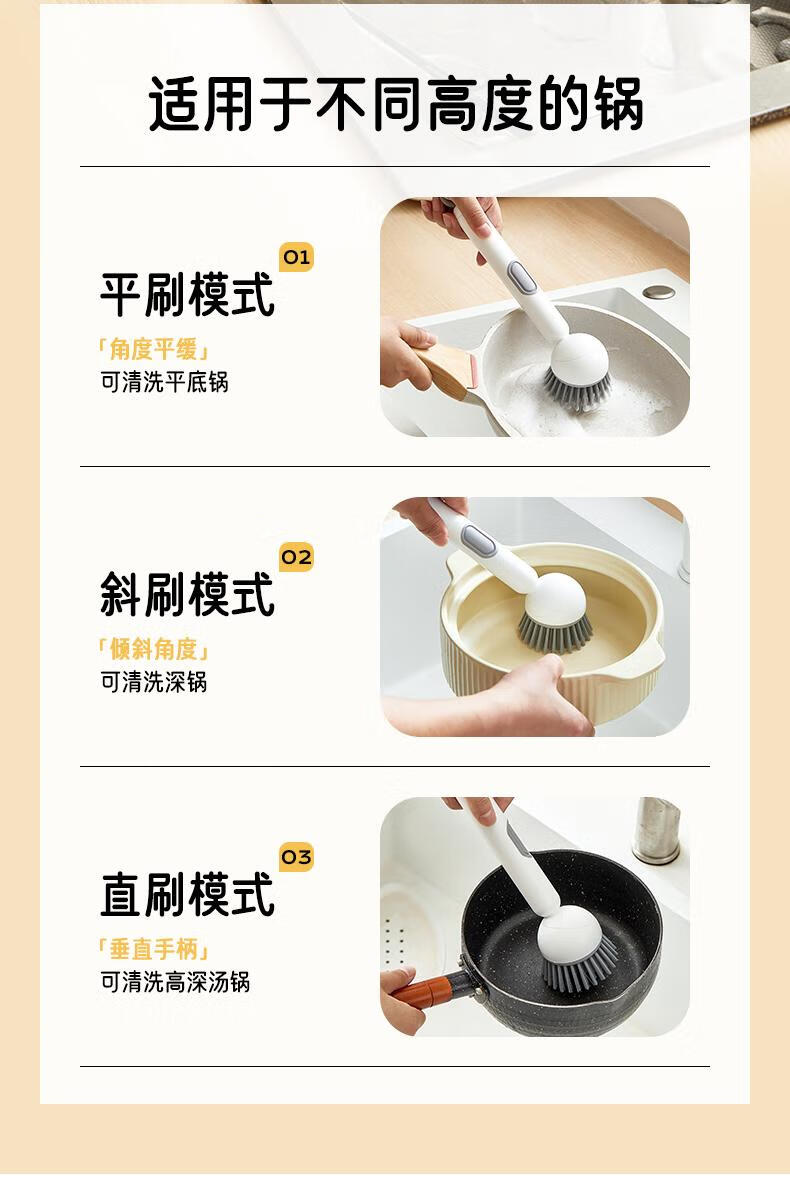 适用于不同高度的锅

01
平刷模式
「角度平缓」
可清洗平底锅

02
斜刷模式
「倾斜角度」
可清洗深锅

03
直刷模式
「垂直手柄」
可清洗高深汤锅