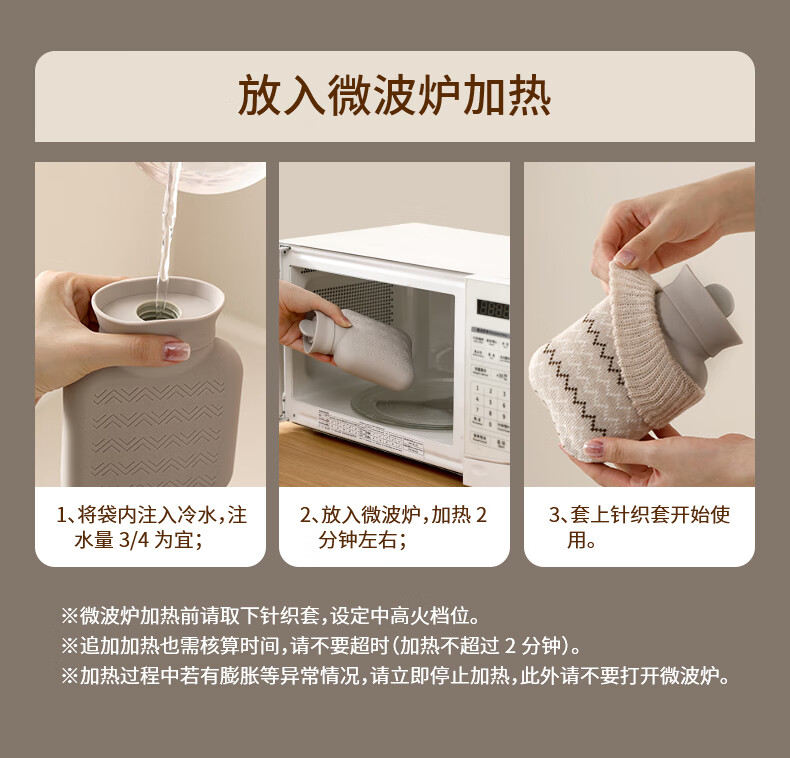 放入微波炉加热

1、将袋内注入冷水，注水量 3/4 为宜；

2、放入微波炉，加热 2 分钟左右；

3、套上针织套开始使用。

※微波炉加热前请取下针织套，设定中高火档位。
※追加加热也需核算时间，请不要超时（加热不超过 2 分钟）。
※加热过程中若有膨胀等异常情况，请立即停止加热，此外请不要打开微波炉。