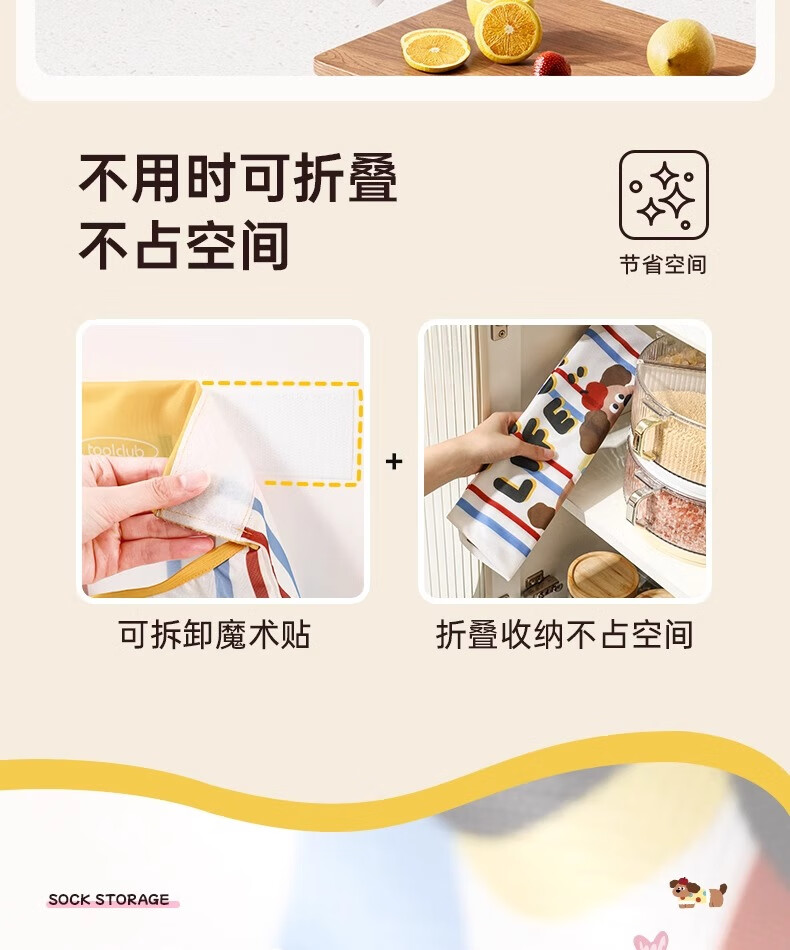 不用时可折叠
不占空间

节省空间

toolclub

+

LIFE

可拆卸魔术贴

折叠收纳不占空间

SOCK STORAGE