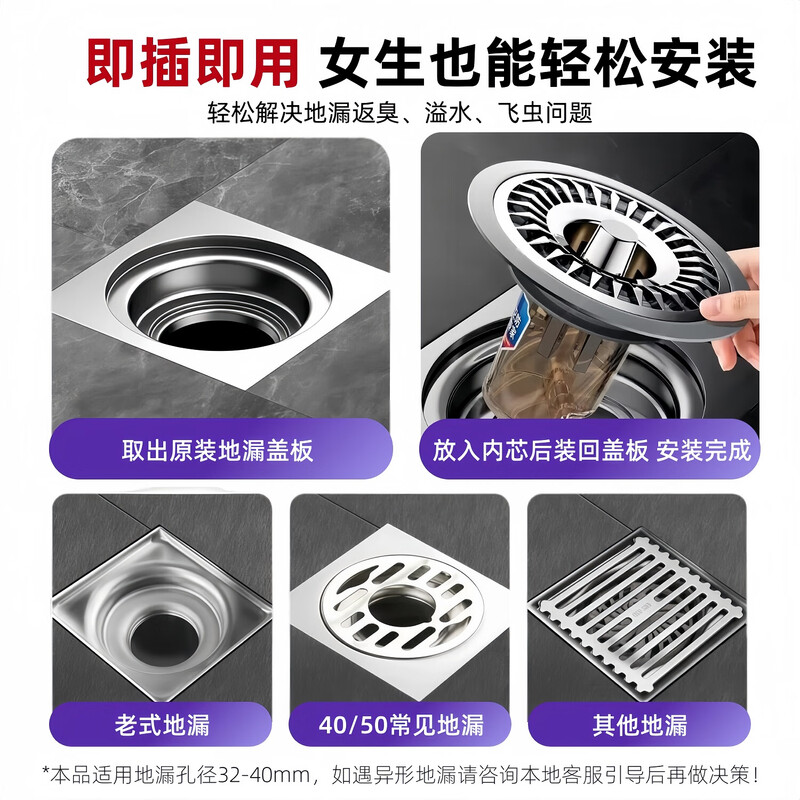 即插即用 女生也能轻松安装
轻松解决地漏返臭、溢水、飞虫问题

取出原装地漏盖板

放入内芯后装回盖板 安装完成

老式地漏

40/50常见地漏

其他地漏

*本品适用地漏孔径32-40mm，如遇异形地漏请咨询本地客服引导后再做决策！