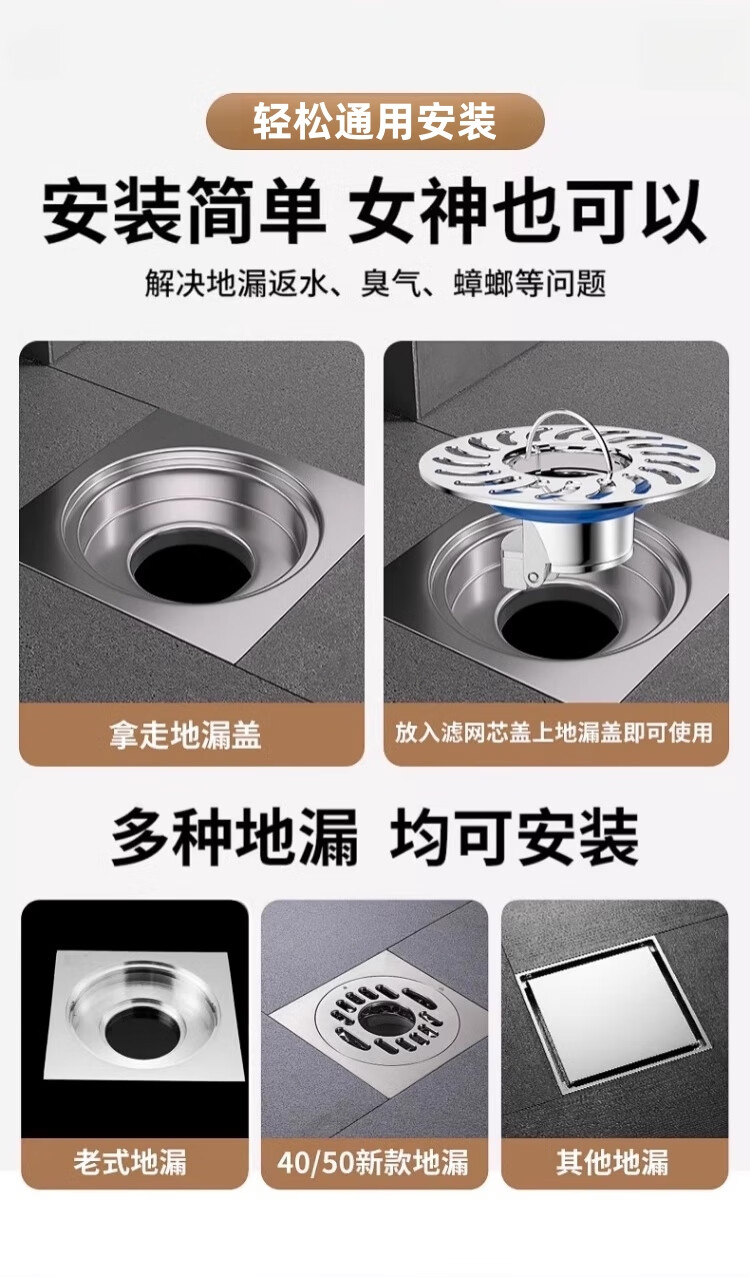 轻松通用安装

安装简单 女神也可以

解决地漏返水、臭气、蟑螂等问题

拿走地漏盖

放入滤网芯盖上地漏盖即可使用

多种地漏 均可安装

老式地漏

40/50新款地漏

其他地漏