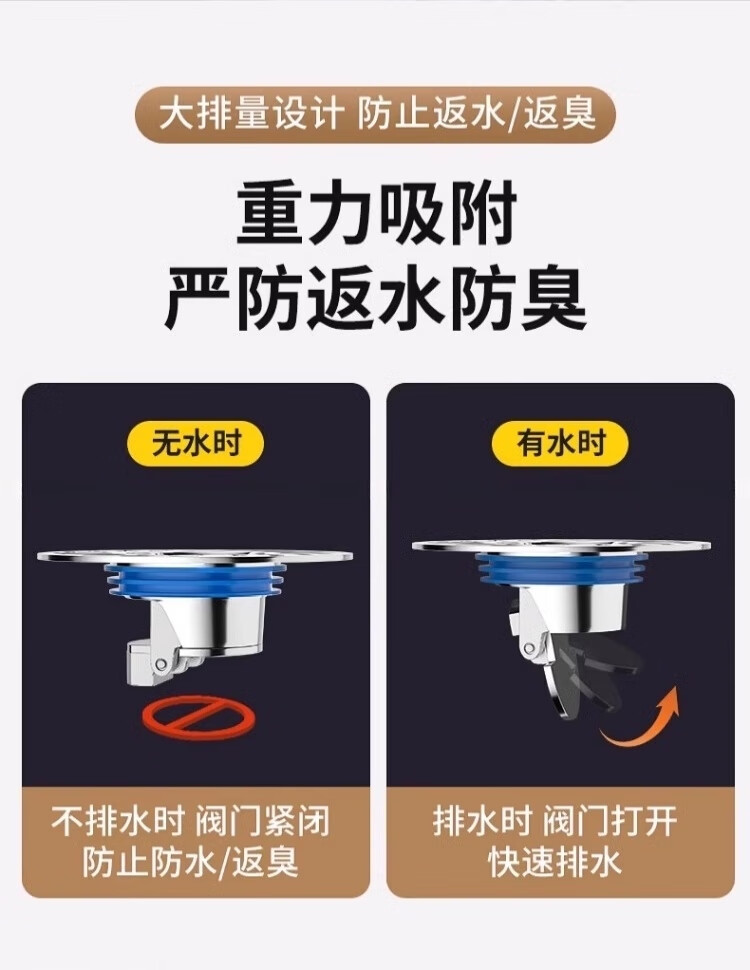 大排量设计 防止返水/返臭

重力吸附
严防返水防臭

无水时

不排水时 阀门紧闭
防止防水/返臭

有水时

排水时 阀门打开
快速排水