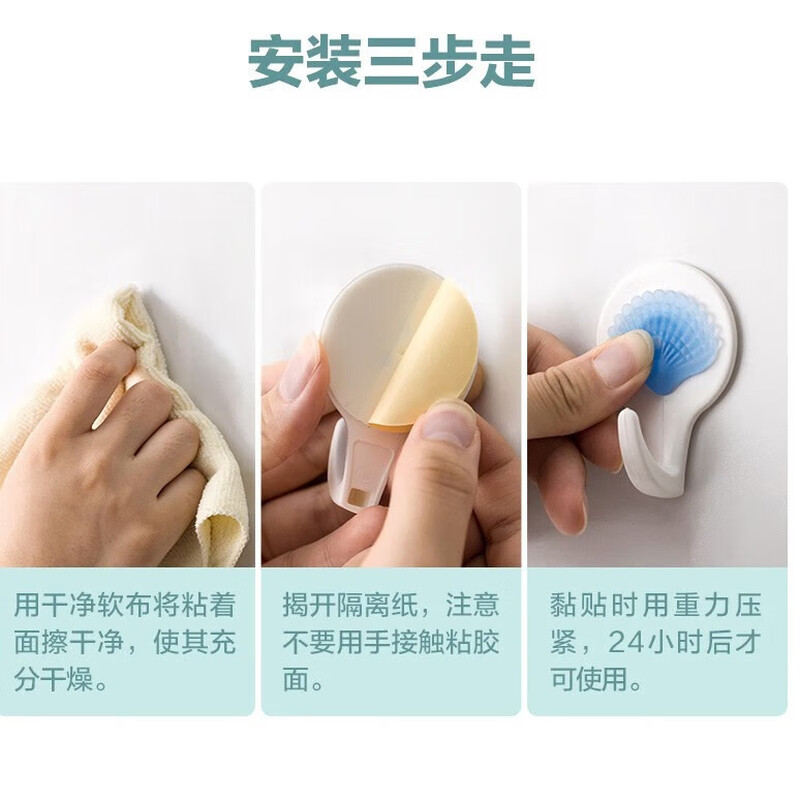 安装三步走

用干净软布将粘着面擦干净，使其充分干燥。

揭开隔离纸，注意不要用手接触粘胶面。

黏贴时用重力压紧，24小时后才可使用。