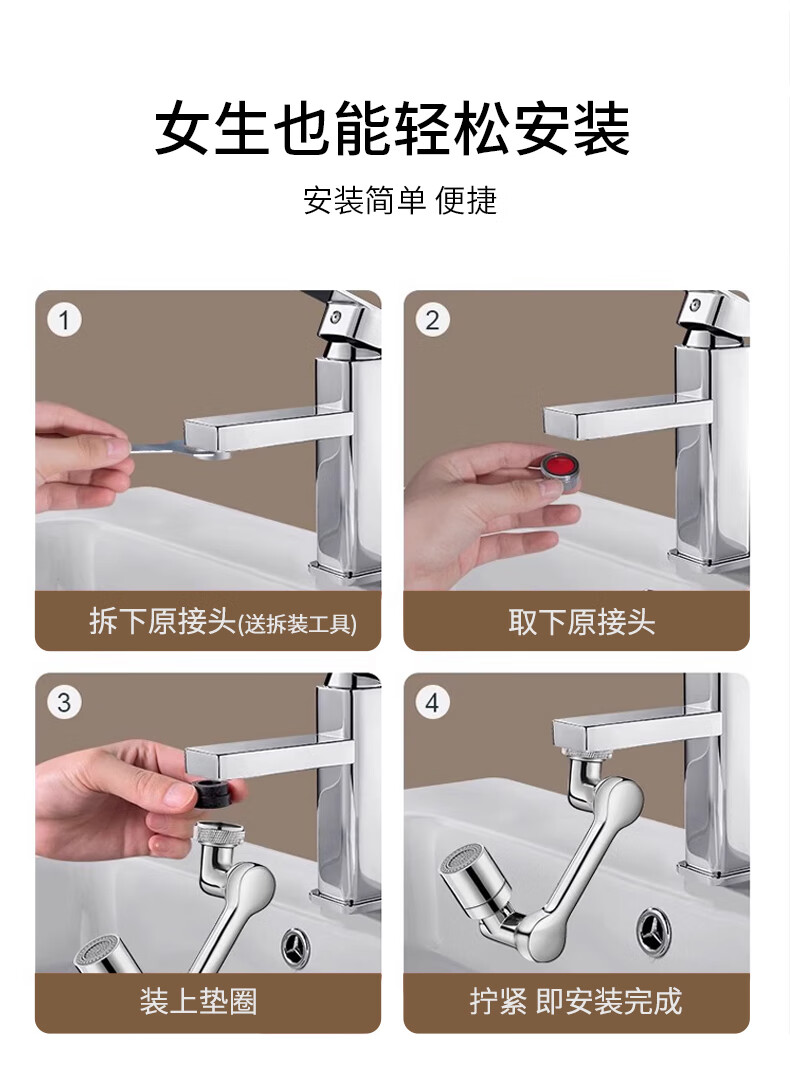 女生也能轻松安装

安装简单 便捷

1

拆下原接头(送拆装工具)

2

取下原接头

3

装上垫圈

4

拧紧 即安装完成