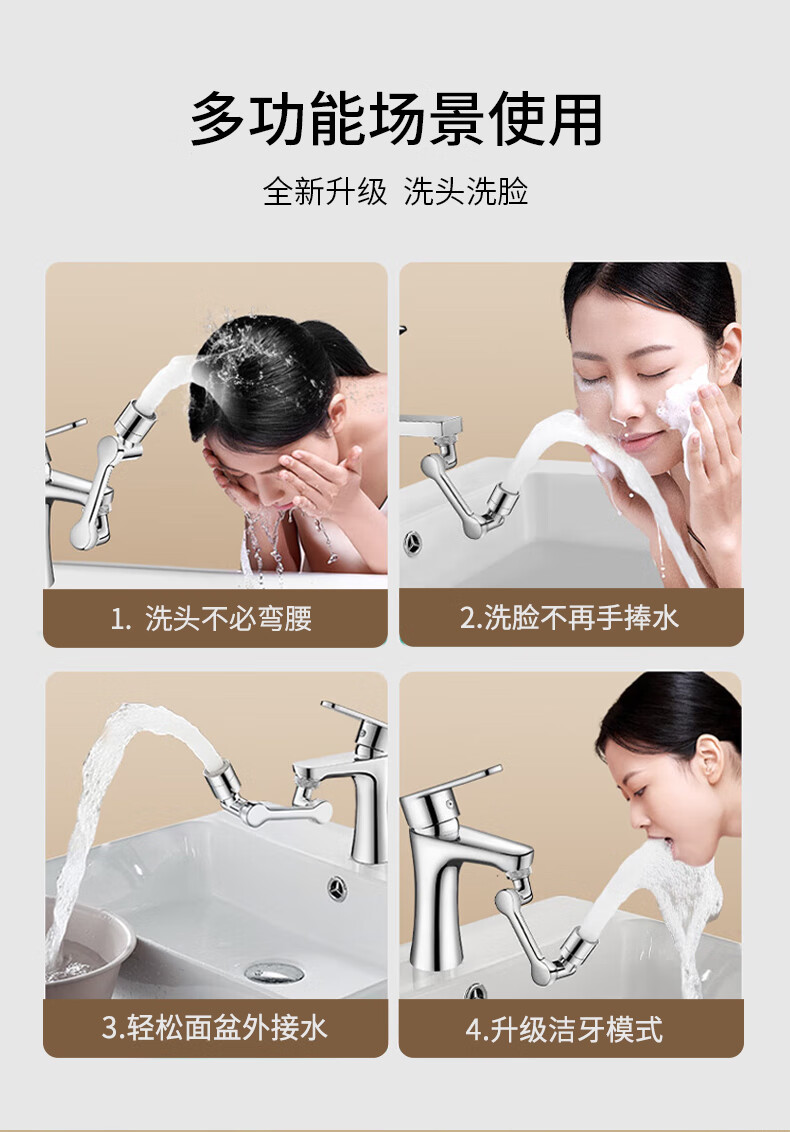 多功能场景使用

全新升级 洗头洗脸

1. 洗头不必弯腰

2.洗脸不再手捧水

3.轻松面盆外接水

4.升级洁牙模式