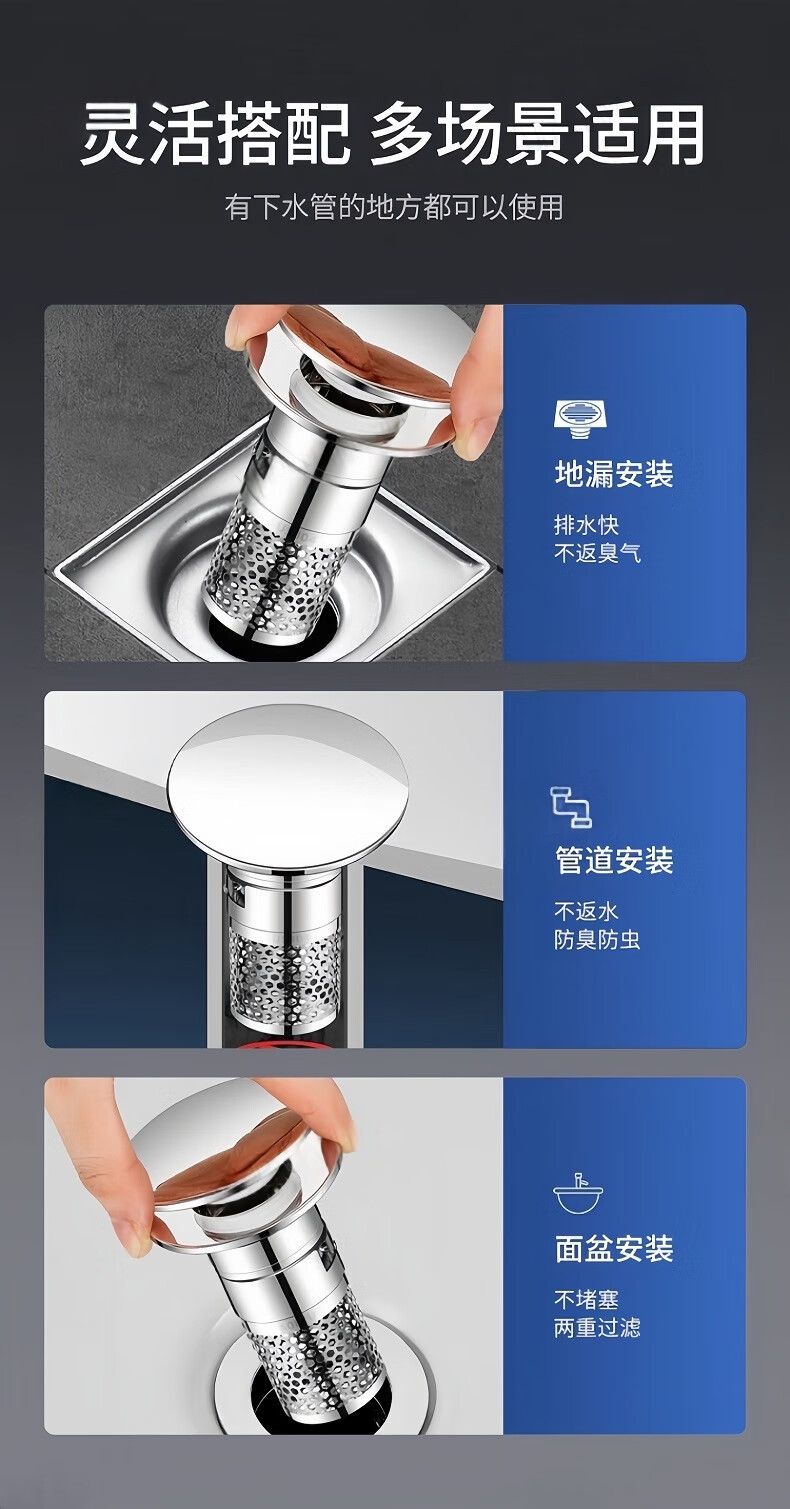 灵活搭配 多场景适用

有下水管的地方都可以使用

地漏安装

排水快
不返臭气

管道安装

不返水
防臭防虫

面盆安装

不堵塞
两重过滤