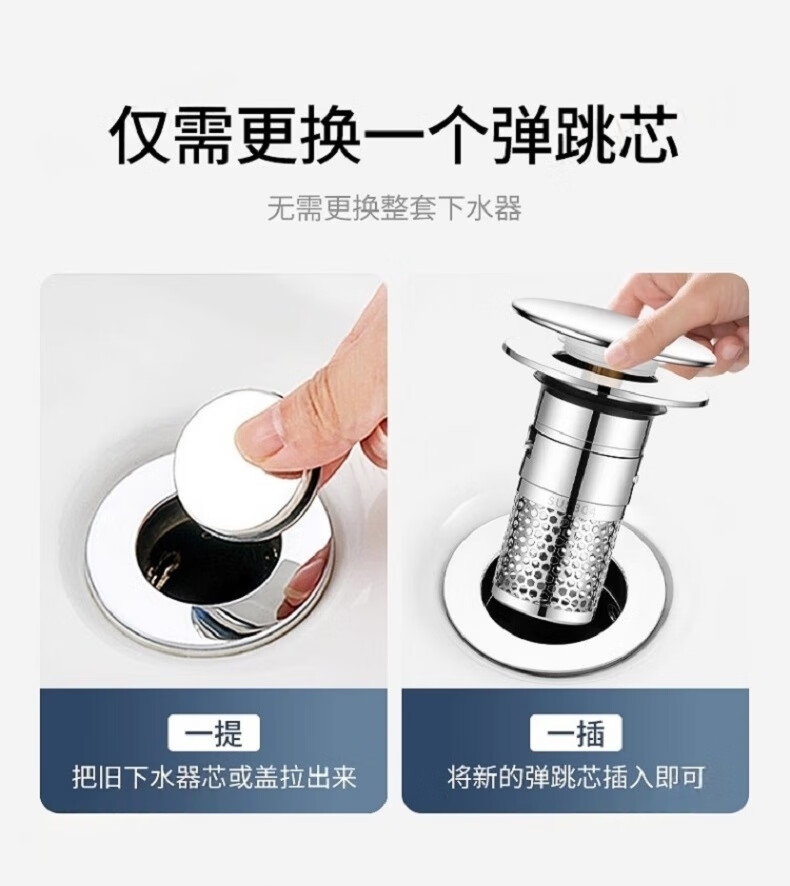 仅需更换一个弹跳芯

无需更换整套下水器

一提

把旧下水器芯或盖拉出来

一插

将新的弹跳芯插入即可