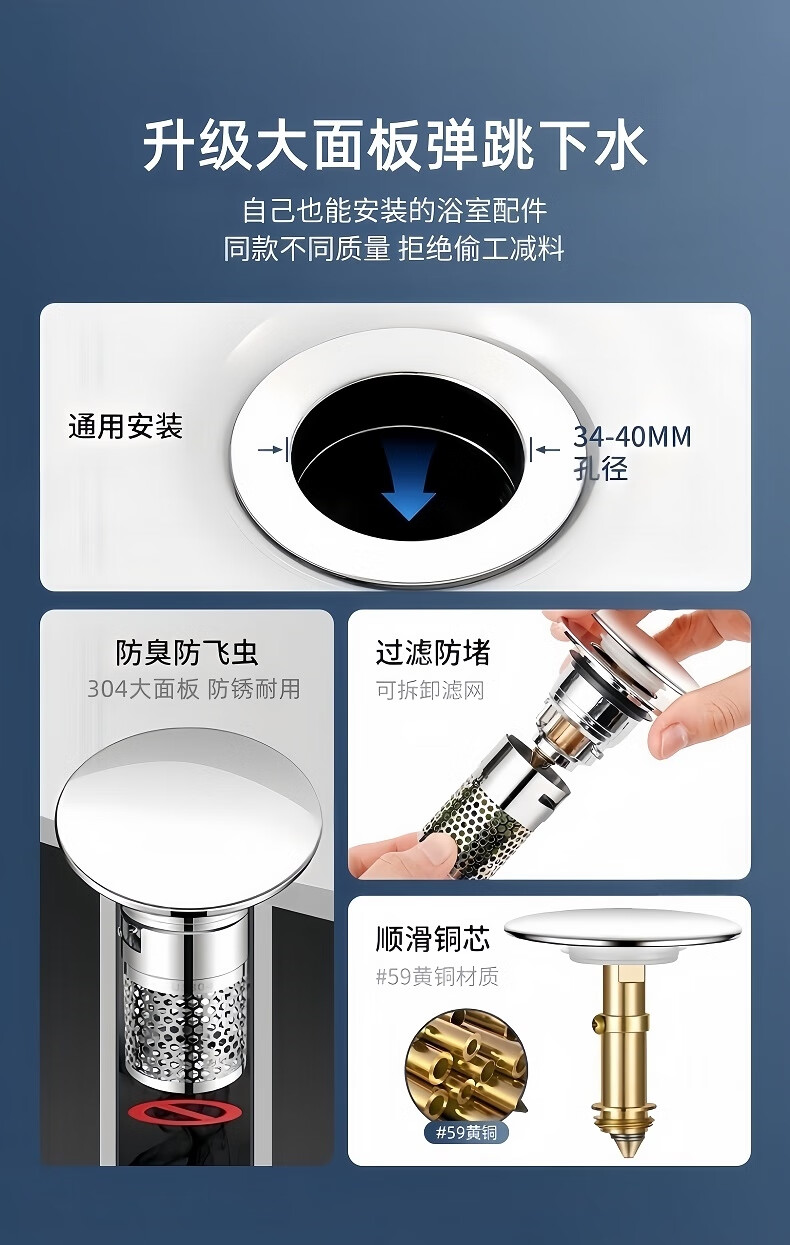 升级大面板弹跳下水

自己也能安装的浴室配件
同款不同质量 拒绝偷工减料

通用安装

34-40MM
孔径

防臭防飞虫
304大面板 防锈耐用

过滤防堵
可拆卸滤网

顺滑铜芯
#59黄铜材质

#59黄铜