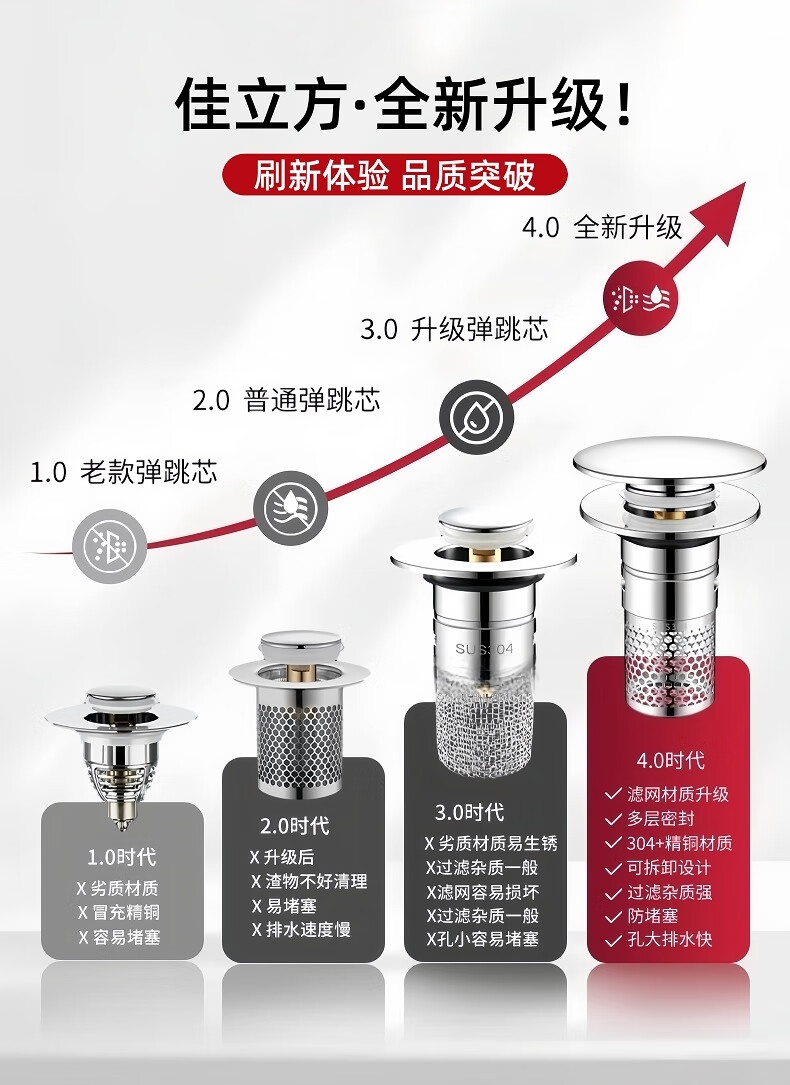 佳立方·全新升级！

刷新体验 品质突破

4.0 全新升级

3.0 升级弹跳芯

2.0 普通弹跳芯

1.0 老款弹跳芯

SUS304

1.0时代
X 劣质材质
X 冒充精铜
X 容易堵塞

2.0时代
X 升级后
X 渣物不好清理
X 易堵塞
X 排水速度慢

3.0时代
X 劣质材质易生锈
X过滤杂质一般
X滤网容易损坏
X过滤杂质一般
X孔小容易堵塞

4.0时代
✓ 滤网材质升级
✓ 多层密封
✓ 304+精铜材质
✓ 可拆卸设计
✓ 过滤杂质强
✓ 防堵塞
✓ 孔大排水快