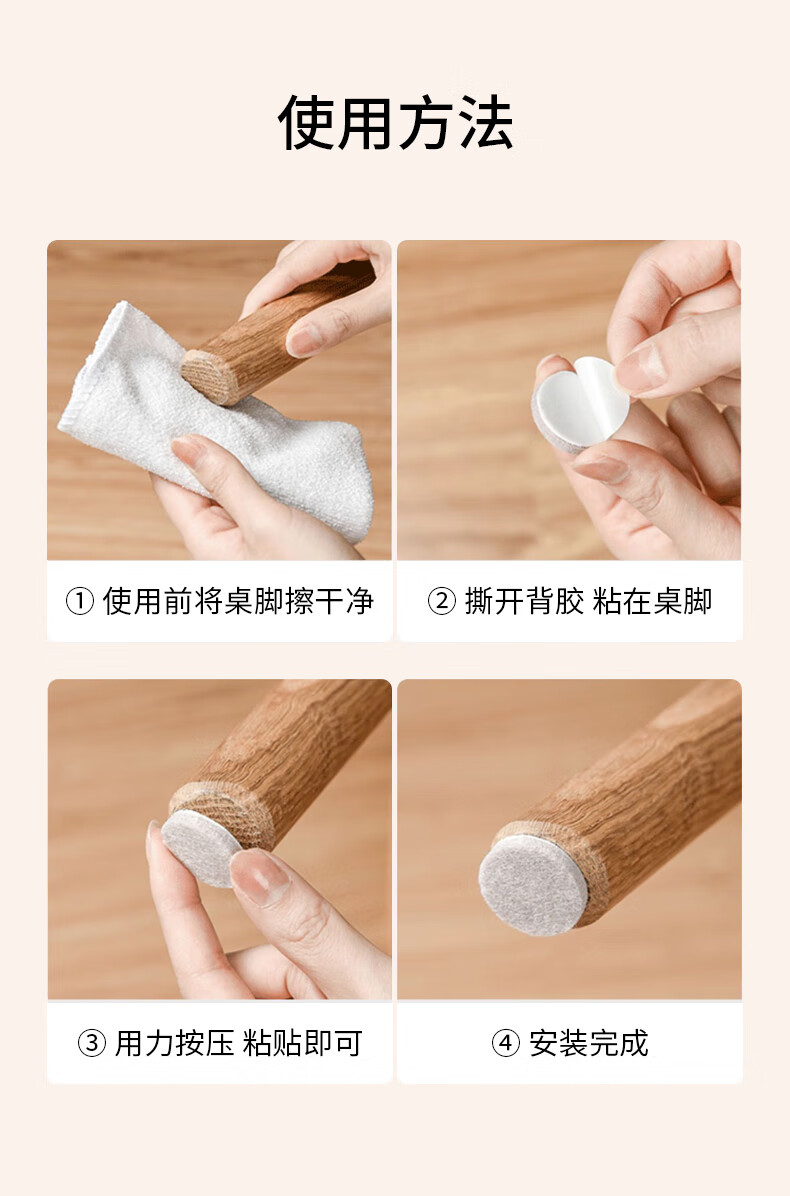 使用方法

① 使用前将桌脚擦干净

② 撕开背胶 粘在桌脚

③ 用力按压 粘贴即可

④ 安装完成