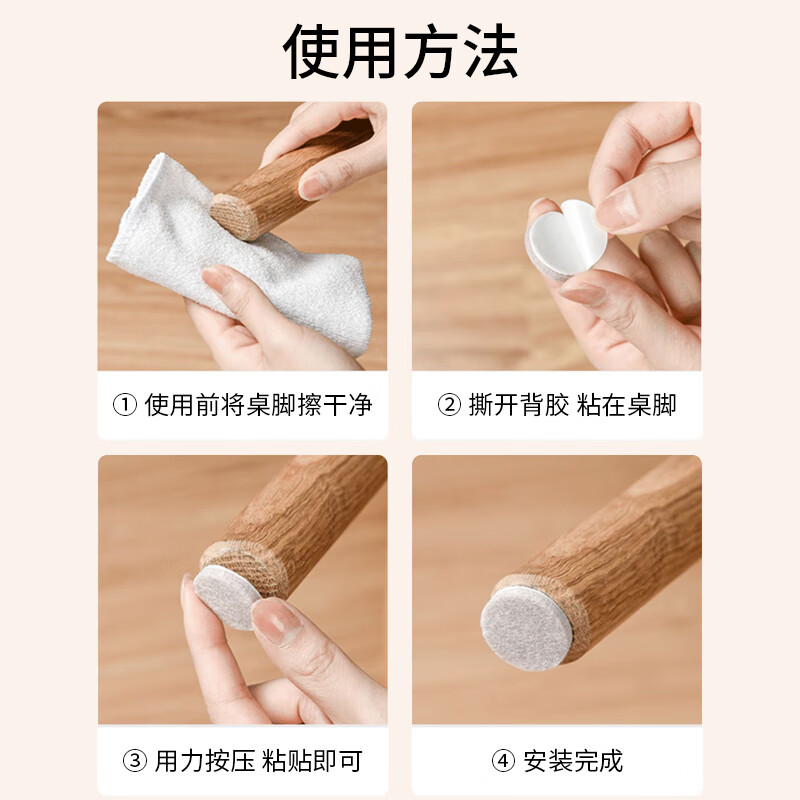 使用方法

① 使用前将桌脚擦干净

② 撕开背胶 粘在桌脚

③ 用力按压 粘贴即可

④ 安装完成