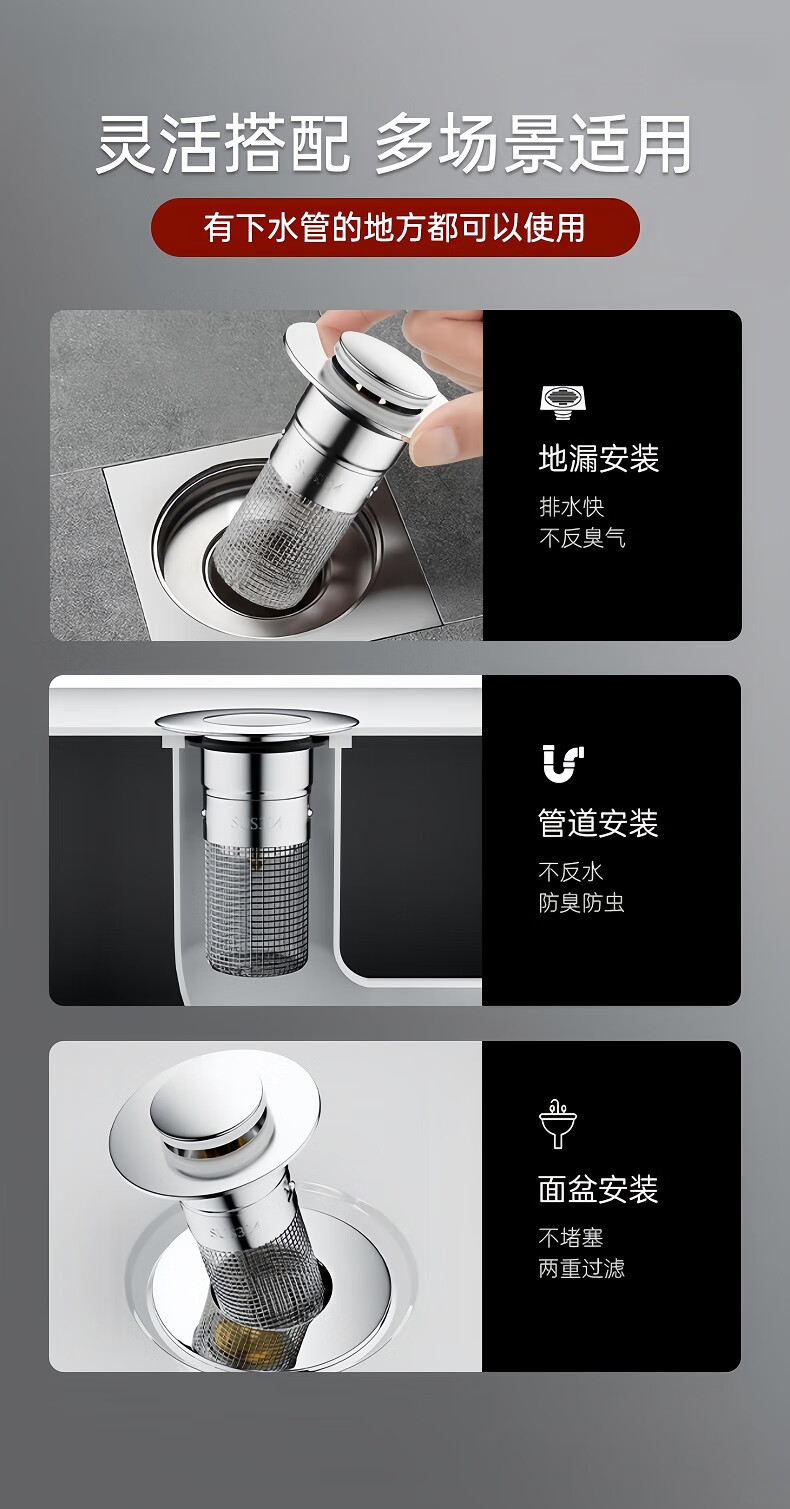 灵活搭配 多场景适用

有下水管的地方都可以使用

地漏安装

排水快
不反臭气

管道安装

不反水
防臭防虫

面盆安装

不堵塞
两重过滤