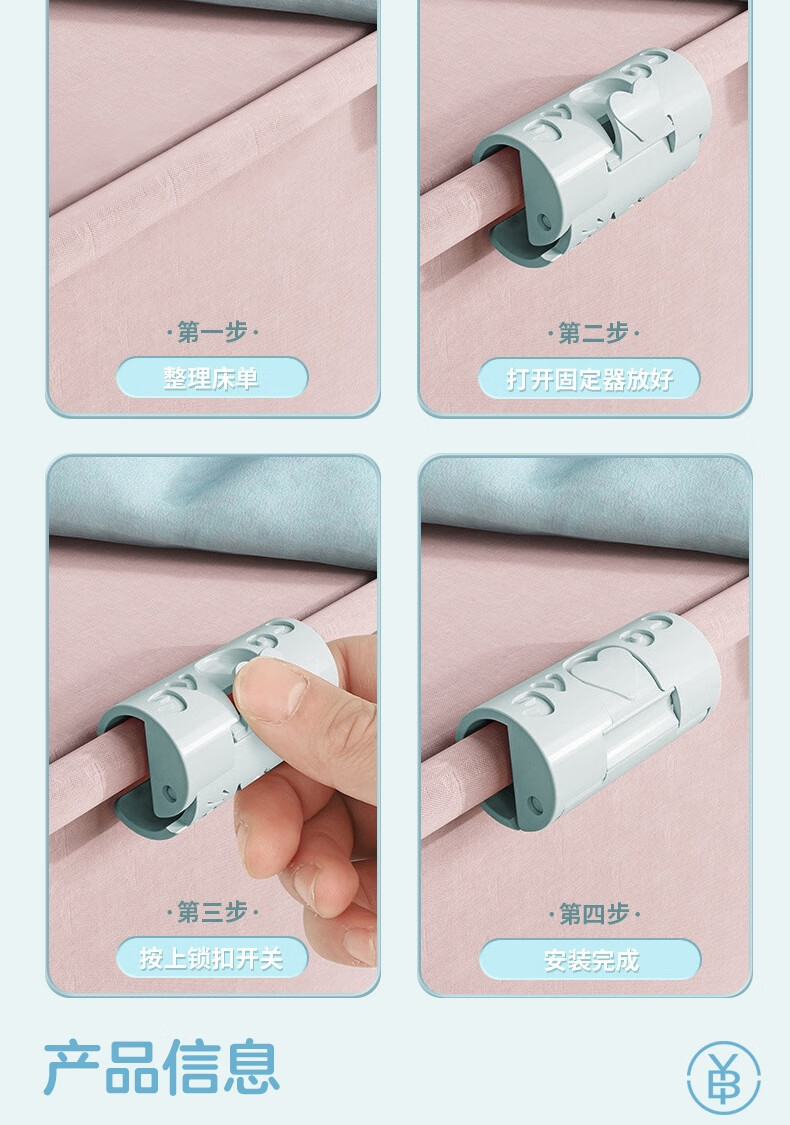 ·第一步·
整理床单

·第二步·
打开固定器放好

·第三步·
按上锁扣开关

·第四步·
安装完成

产品信息

YB