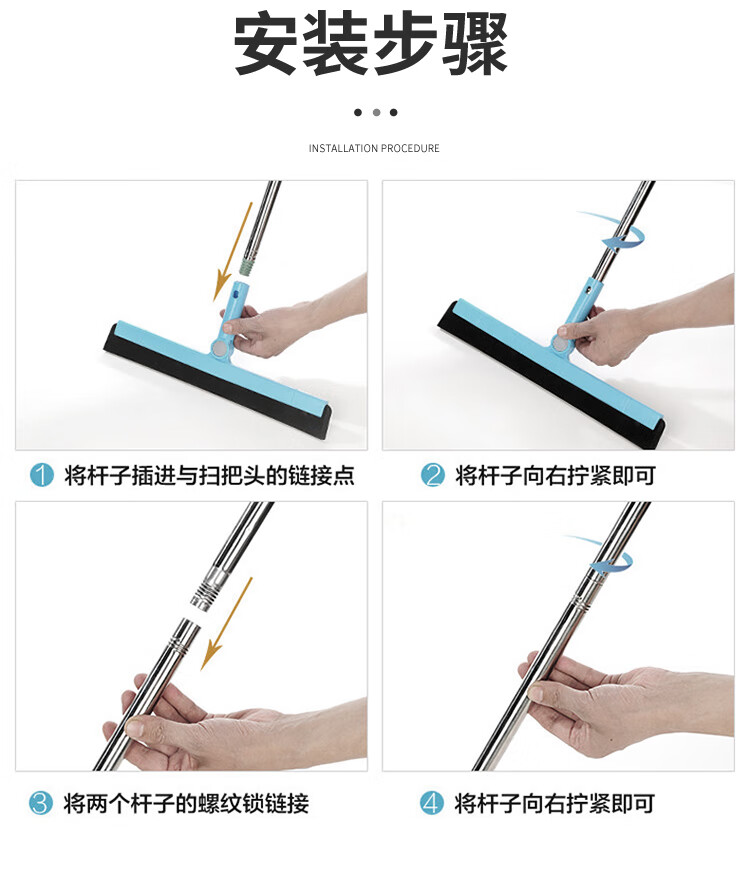 安装步骤

INSTALLATION PROCEDURE

1 将杆子插进与扫把头的链接点

2 将杆子向右拧紧即可

3 将两个杆子的螺纹锁链接

4 将杆子向右拧紧即可