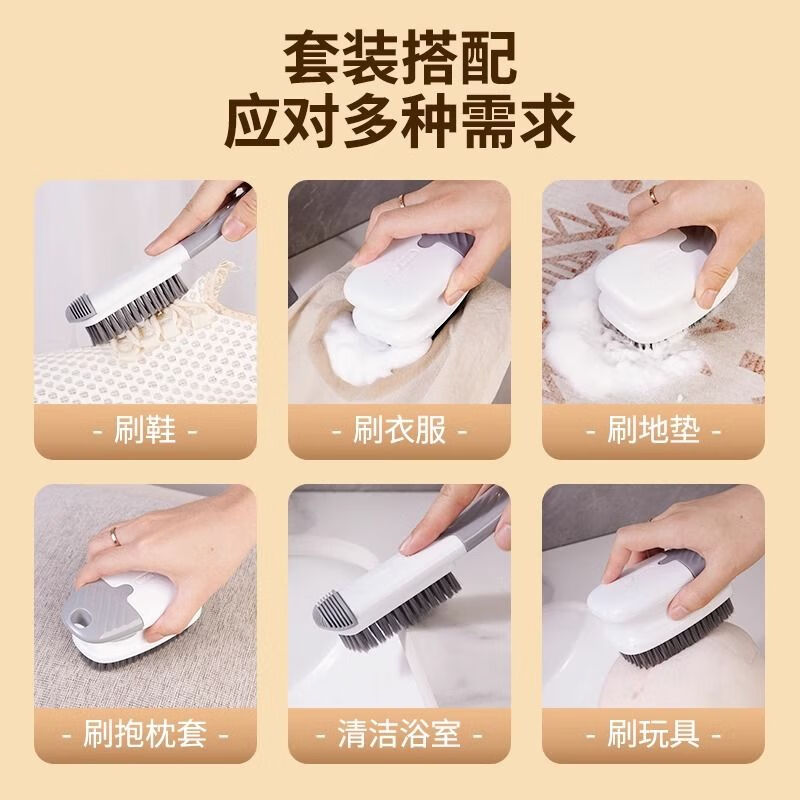 套装搭配
应对多种需求

- 刷鞋 -

- 刷衣服 -

- 刷地垫 -

- 刷抱枕套 -

- 清洁浴室 -

- 刷玩具 -