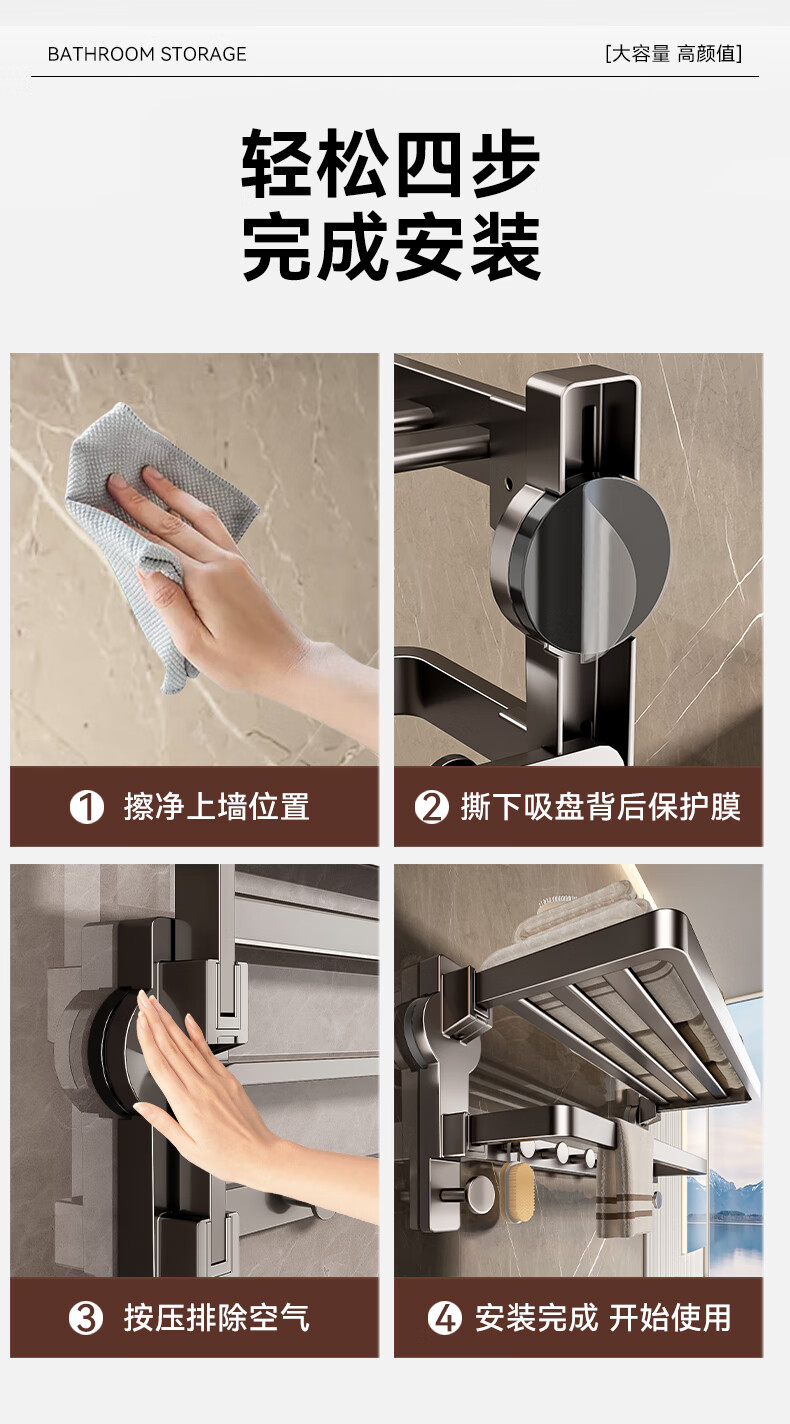 BATHROOM STORAGE

[大容量 高颜值]

轻松四步
完成安装

1 擦净上墙位置

2 撕下吸盘背后保护膜

3 按压排除空气

4 安装完成 开始使用