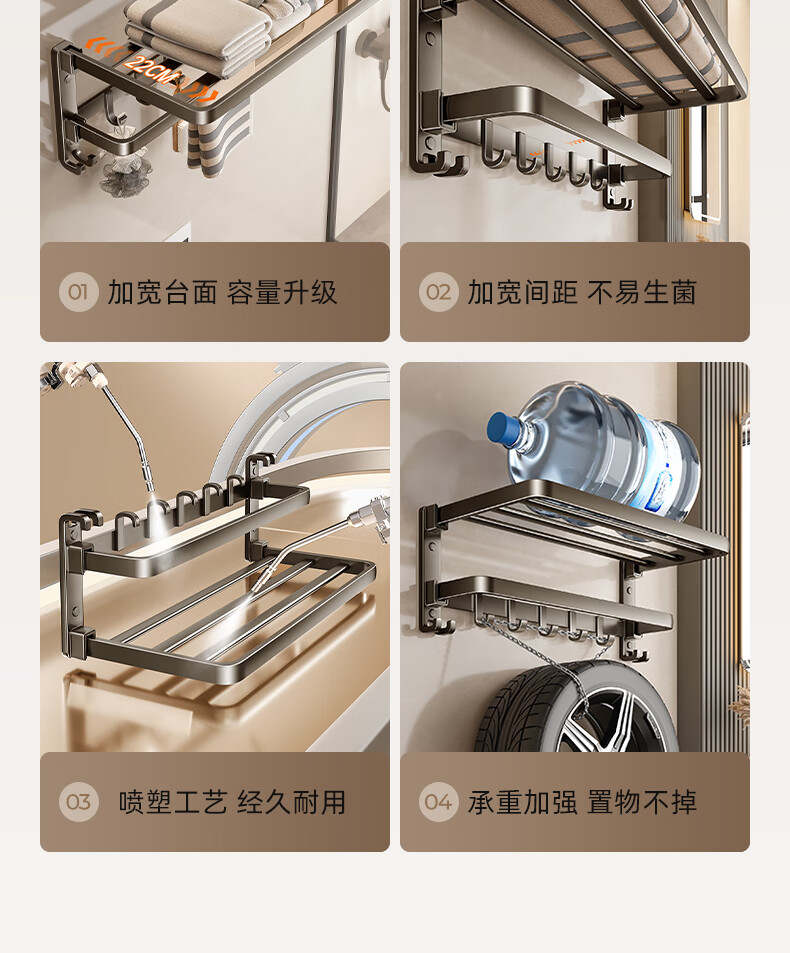 22CM

01 加宽台面 容量升级

02 加宽间距 不易生菌

03 喷塑工艺 经久耐用

04 承重加强 置物不掉